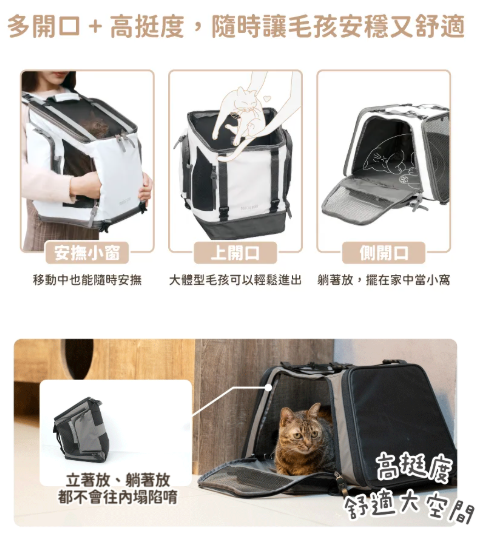 多開口 + 高挺度，隨時讓毛孩安穩又舒適

安撫小窗
移動中也能隨時安撫

上開口
大體型毛孩可以輕鬆進出

側開口
躺著放，擺在家中當小窩

立著放、躺著放
都不會往內塌陷唷

高挺度
舒適大空間