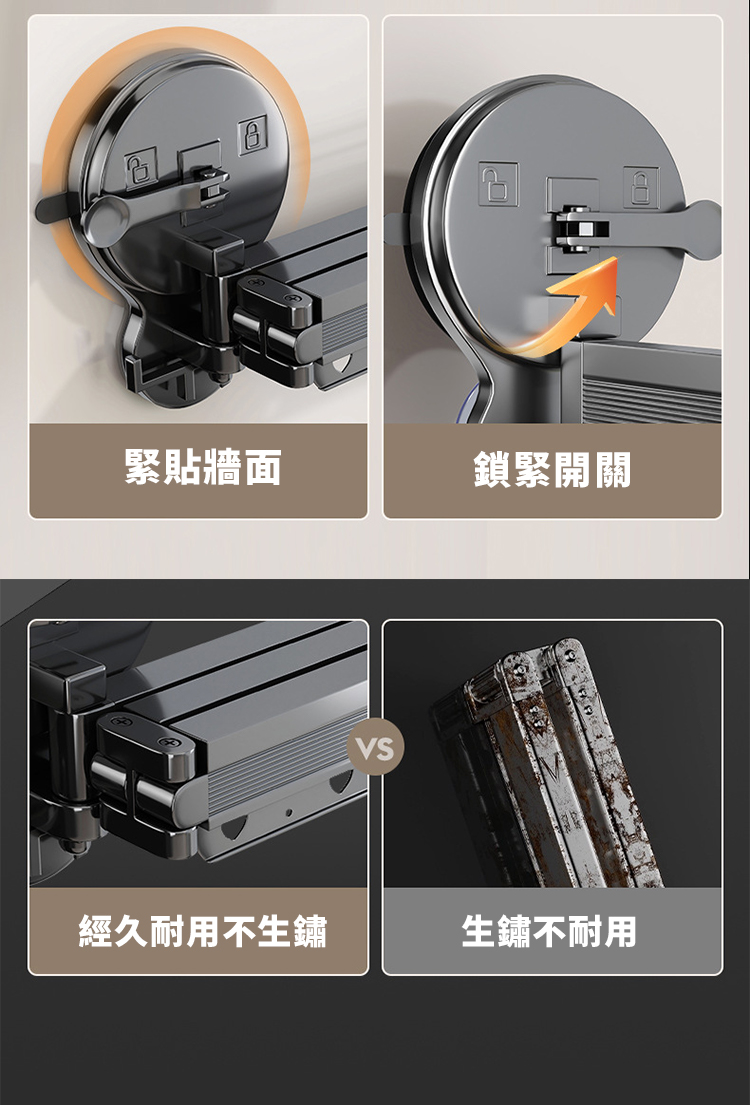 緊貼牆面

鎖緊開關

VS

經久耐用不生鏽

生鏽不耐用