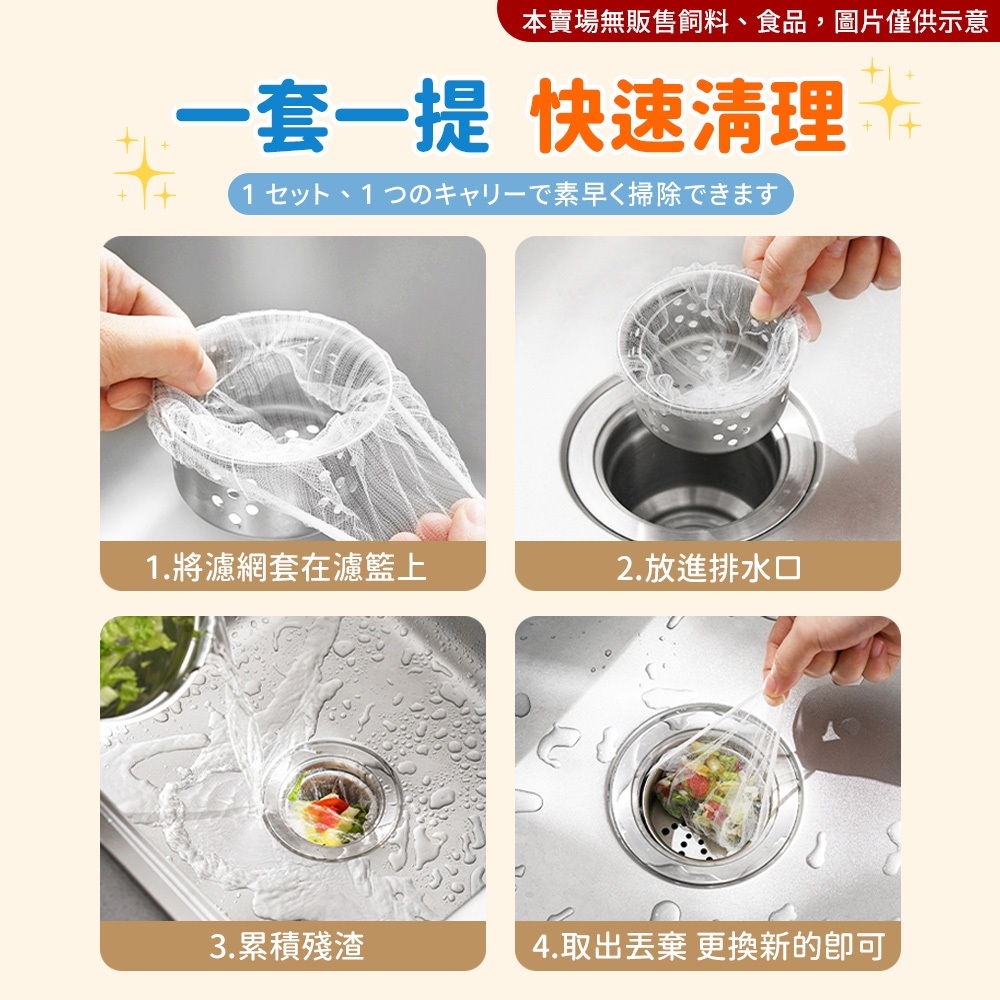 本賣場無販售飼料、食品，圖片僅供示意

一套一提 快速清理

1 セット、1 つのキャリーで素早く掃除できます

1.將濾網套在濾籃上

2.放進排水口

3.累積殘渣

4.取出丟棄 更換新的即可