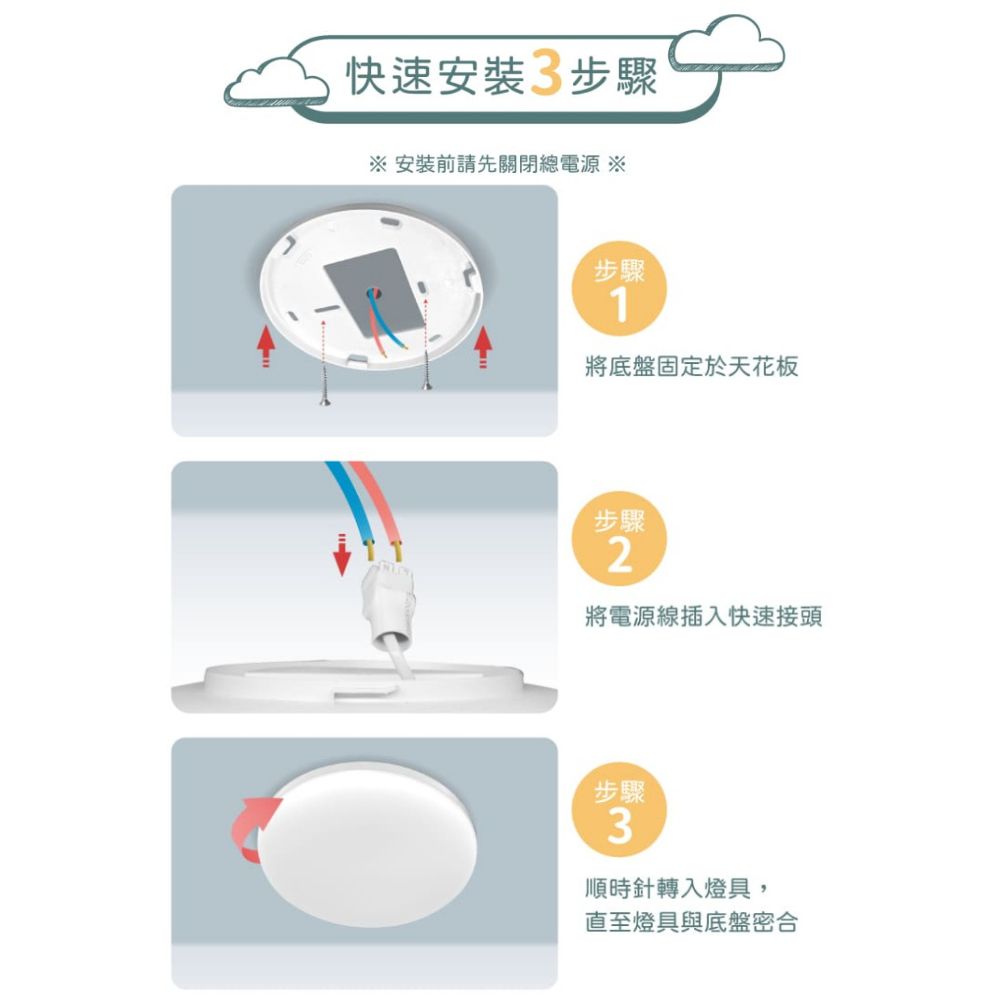 快速安裝3步驟

※ 安裝前請先關閉總電源 ※

步驟
1
將底盤固定於天花板

步驟
2
將電源線插入快速接頭

步驟
3
順時針轉入燈具，
直至燈具與底盤密合