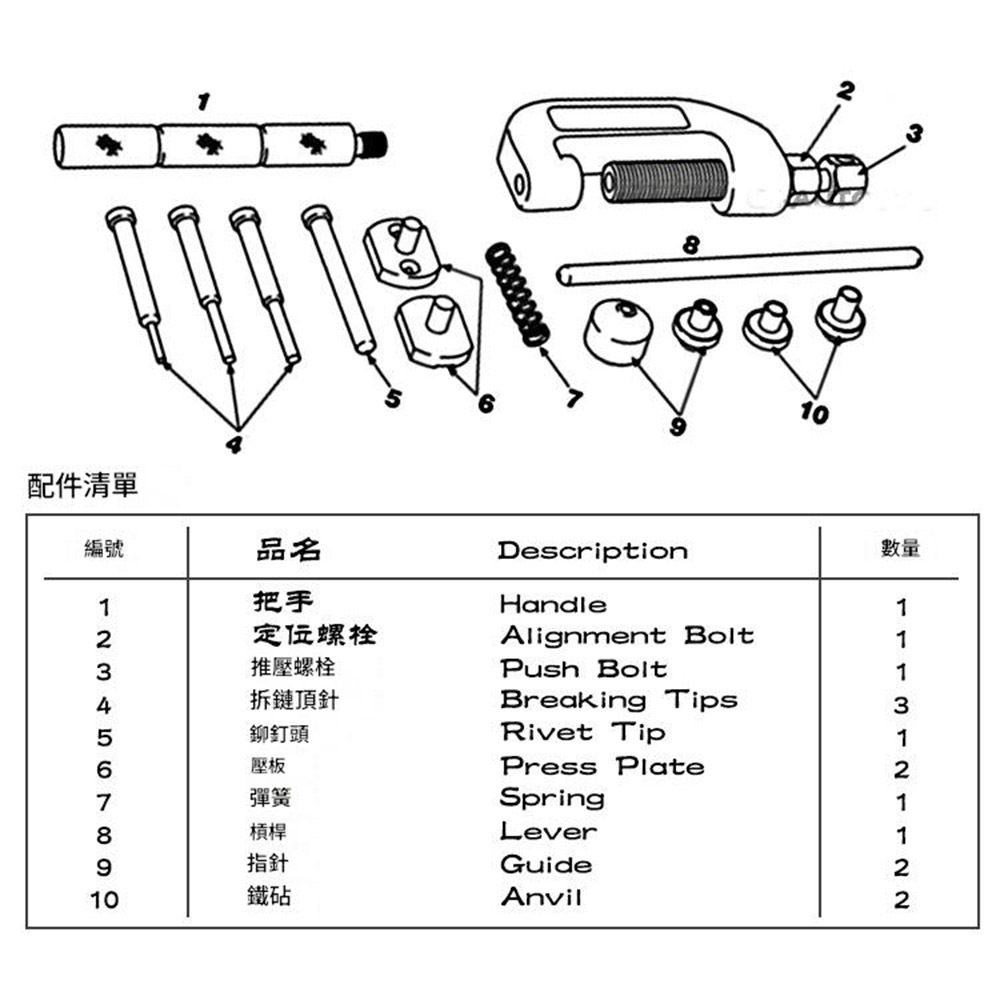 1 2 3 8 4 5 6 7 9 10

配件清單

| 編號 | 品名 | Description | 數量 |
|---|---|---|---|
| 1 | 把手 | Handle | 1 |
| 2 | 定位螺栓 | Alignment Bolt | 1 |
| 3 | 推壓螺栓 | Push Bolt | 1 |
| 4 | 拆鏈頂針 | Breaking Tips | 3 |
| 5 | 鉚釘頭 | Rivet Tip | 1 |
| 6 | 壓板 | Press Plate | 2 |
| 7 | 彈簧 | Spring | 1 |
| 8 | 槓桿 | Lever | 1 |
| 9 | 指針 | Guide | 2 |
| 10 | 鐵砧 | Anvil | 2 |