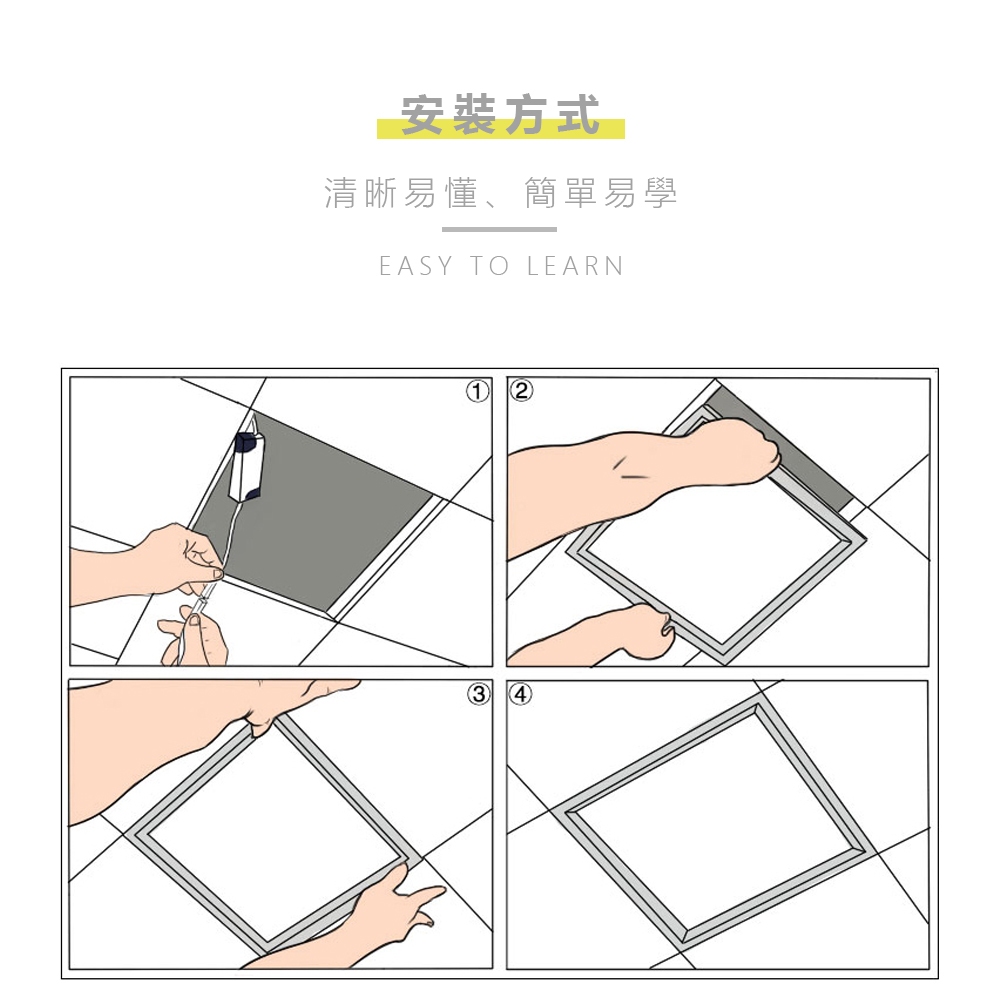 安裝方式

清晰易懂、簡單易學

EASY TO LEARN

①

②

③

④