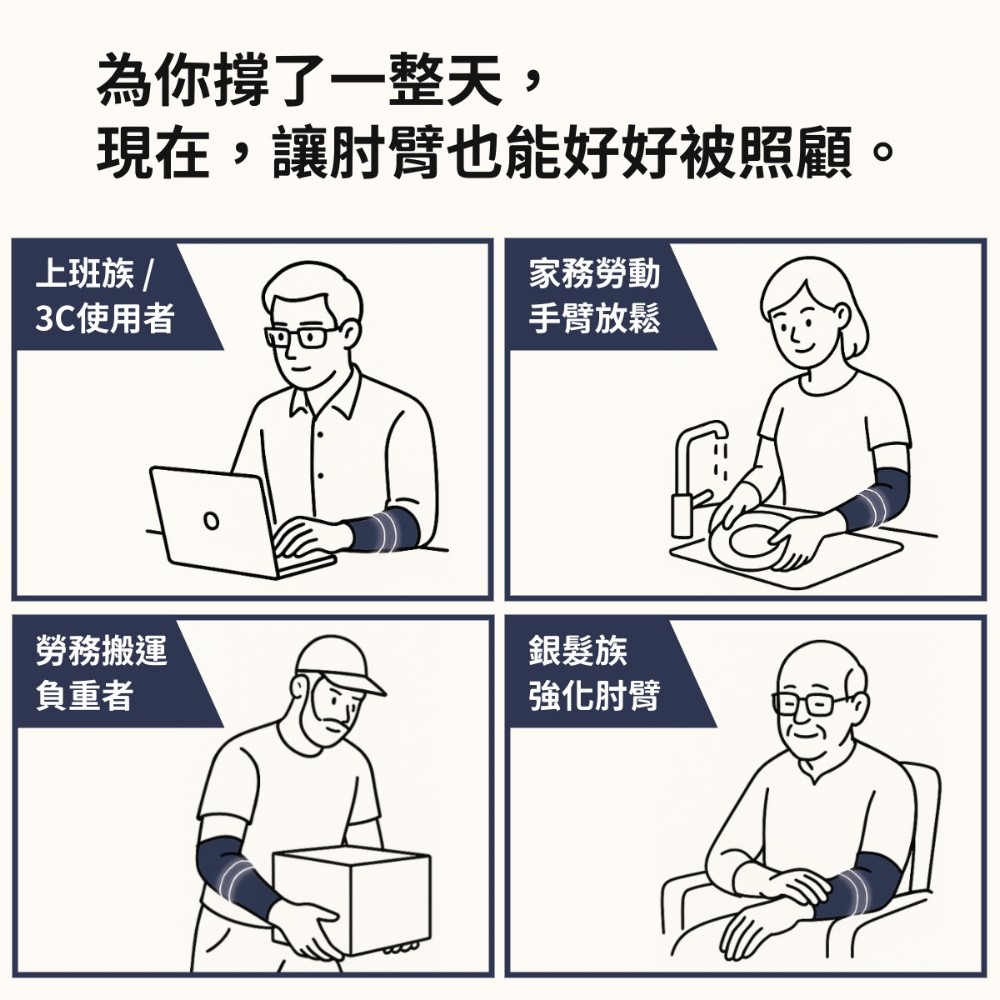 為你撐了一整天，
現在，讓肘臂也能好好被照顧。

上班族 /
3C使用者

家務勞動
手臂放鬆

勞務搬運
負重者

銀髮族
強化肘臂