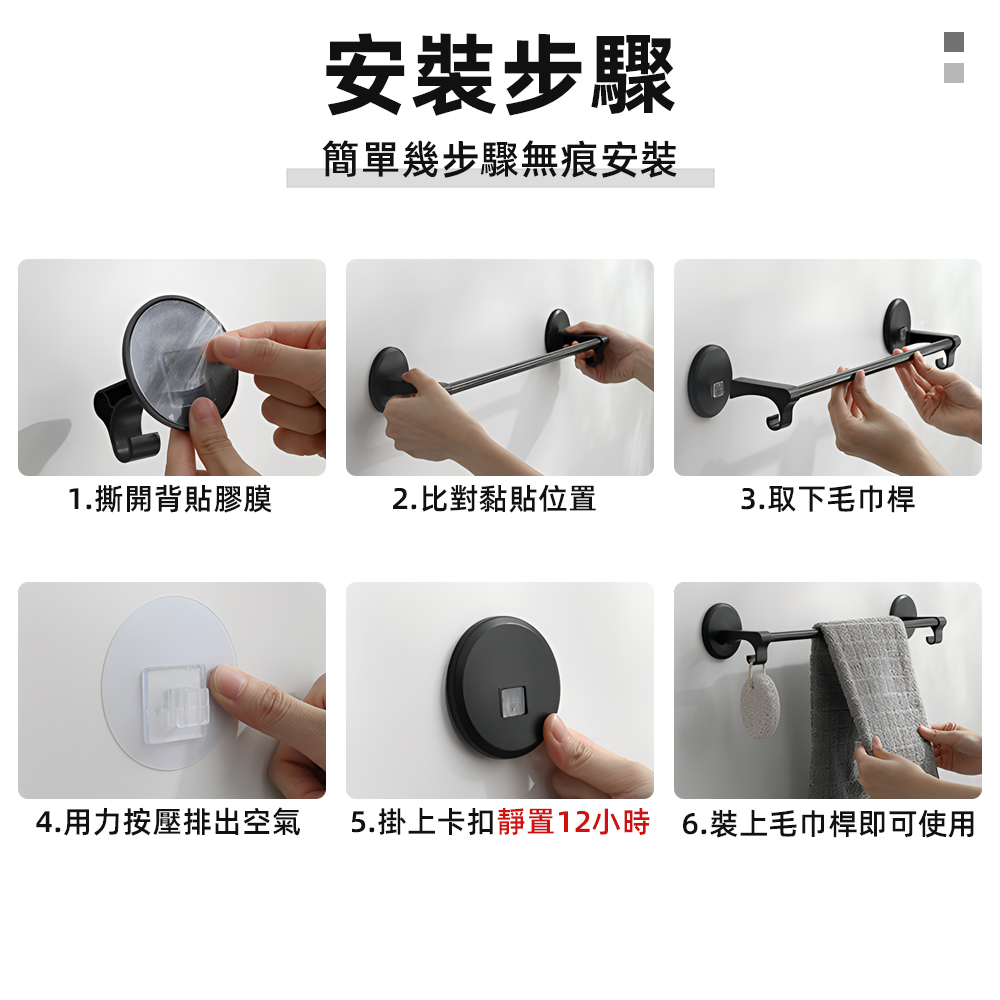 安裝步驟

簡單幾步驟無痕安裝

1.撕開背貼膠膜

2.比對黏貼位置

3.取下毛巾桿

4.用力按壓排出空氣

5.掛上卡扣靜置12小時

6.裝上毛巾桿即可使用