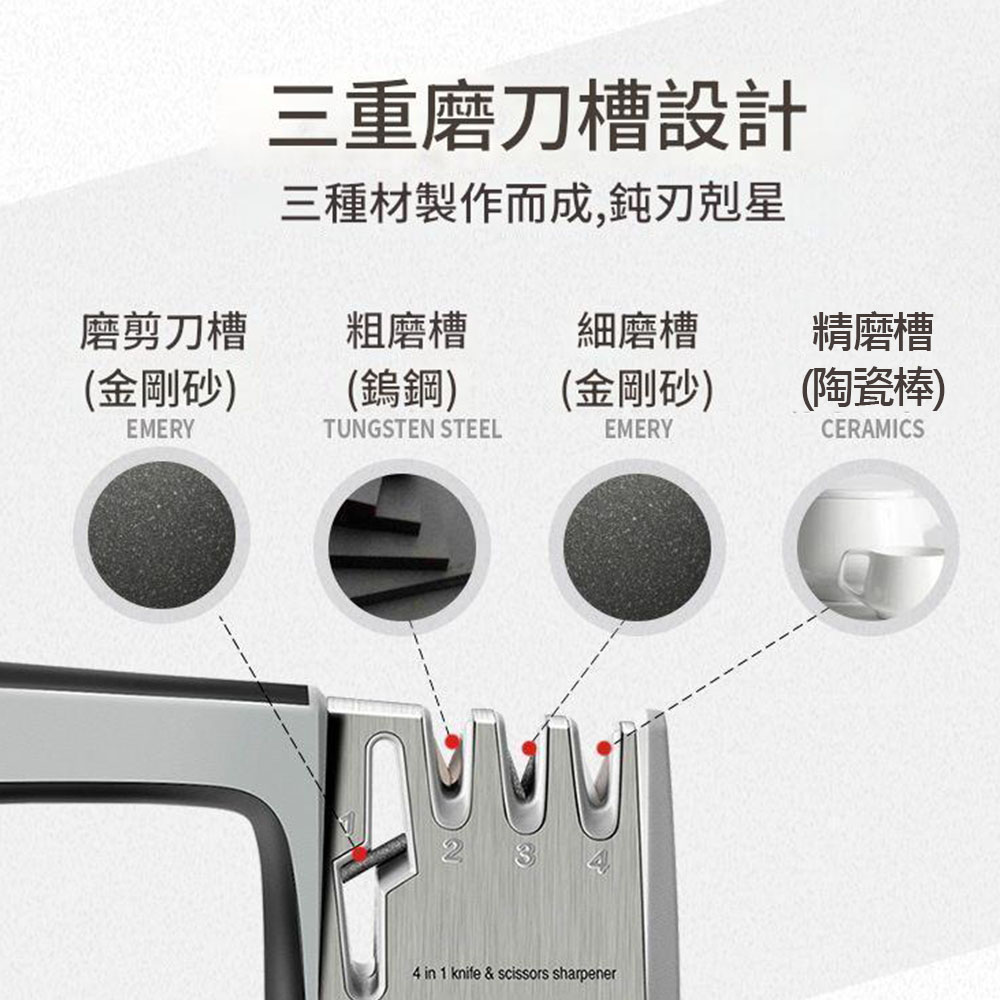 三重磨刀槽設計

三種材製作而成,鈍刃剋星

磨剪刀槽
(金剛砂)
EMERY

粗磨槽
(鎢鋼)
TUNGSTEN STEEL

細磨槽
(金剛砂)
EMERY

精磨槽
(陶瓷棒)
CERAMICS

1
2
3
4

4 in 1 knife & scissors sharpener