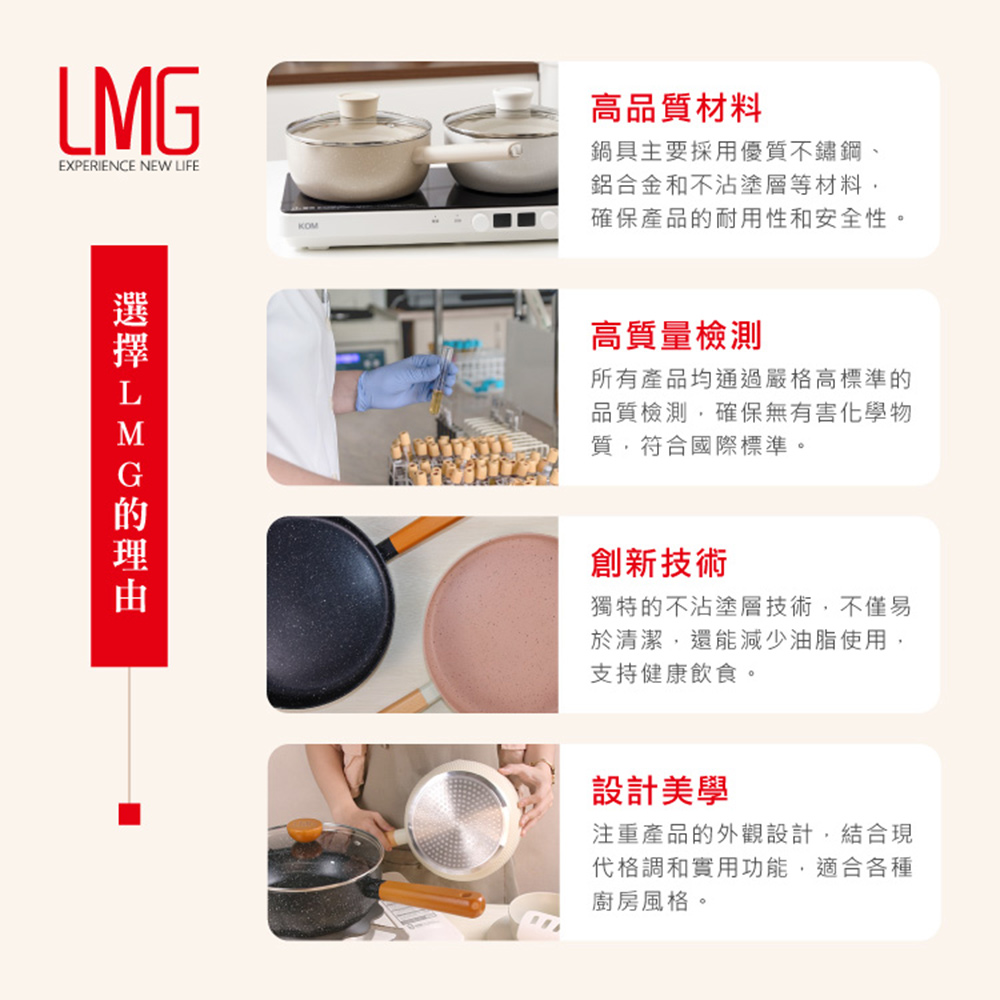 LMG
EXPERIENCE NEW LIFE

選擇LMG的理由

KOM

高品質材料
鍋具主要採用優質不鏽鋼、鋁合金和不沾塗層等材料，確保產品的耐用性和安全性。

高質量檢測
所有產品均通過嚴格高標準的品質檢測，確保無有害化學物質，符合國際標準。

創新技術
獨特的不沾塗層技術，不僅易於清潔，還能減少油脂使用，支持健康飲食。

設計美學
注重產品的外觀設計，結合現代格調和實用功能，適合各種廚房風格。