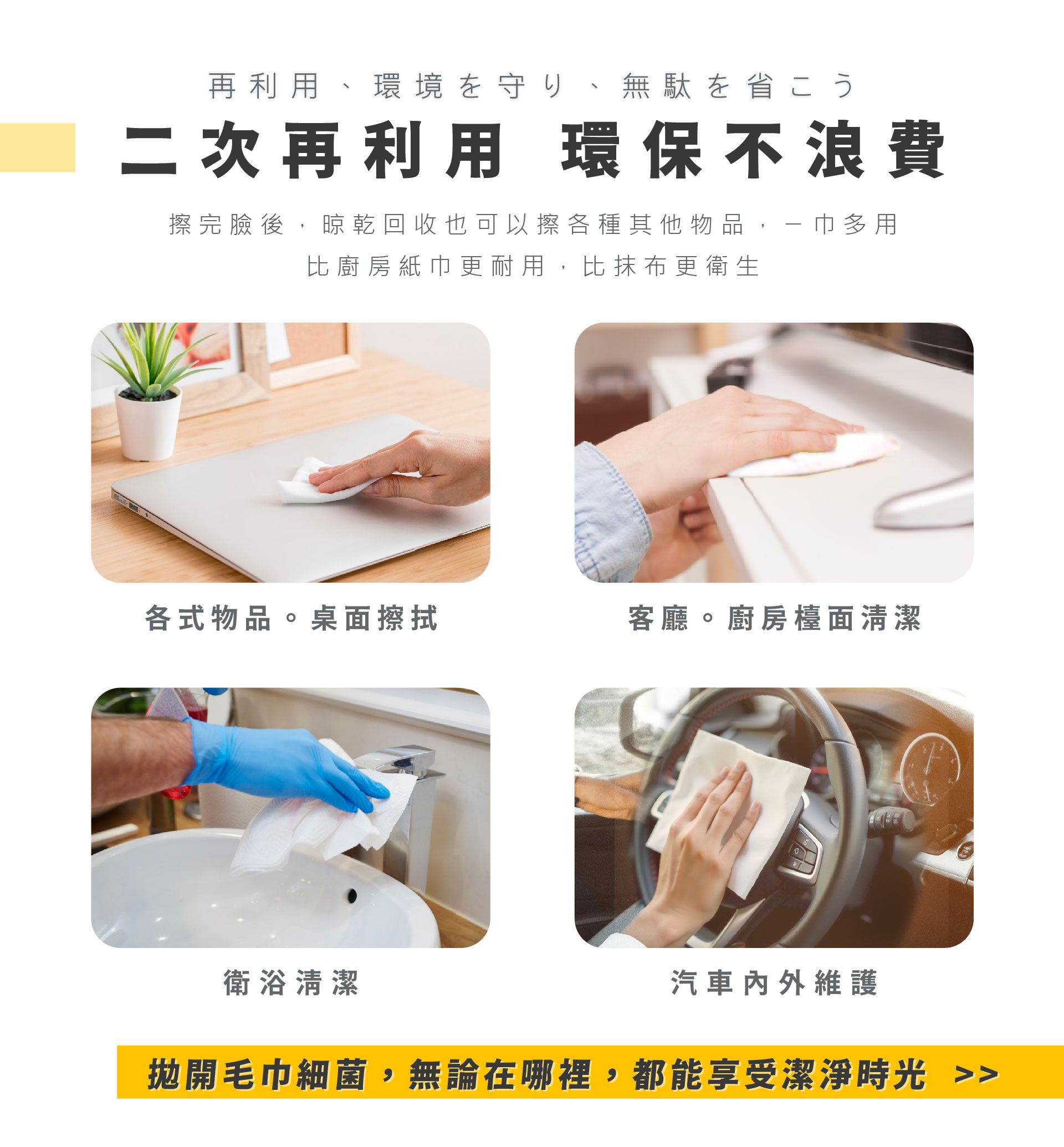 再利用、環境を守り、無駄を省こう

二次再利用 環保不浪費

擦完臉後，晾乾回收也可以擦各種其他物品，一巾多用
比廚房紙巾更耐用，比抹布更衛生

各式物品。桌面擦拭

客廳。廚房檯面清潔

衛浴清潔

汽車內外維護

拋開毛巾細菌，無論在哪裡，都能享受潔淨時光 >>