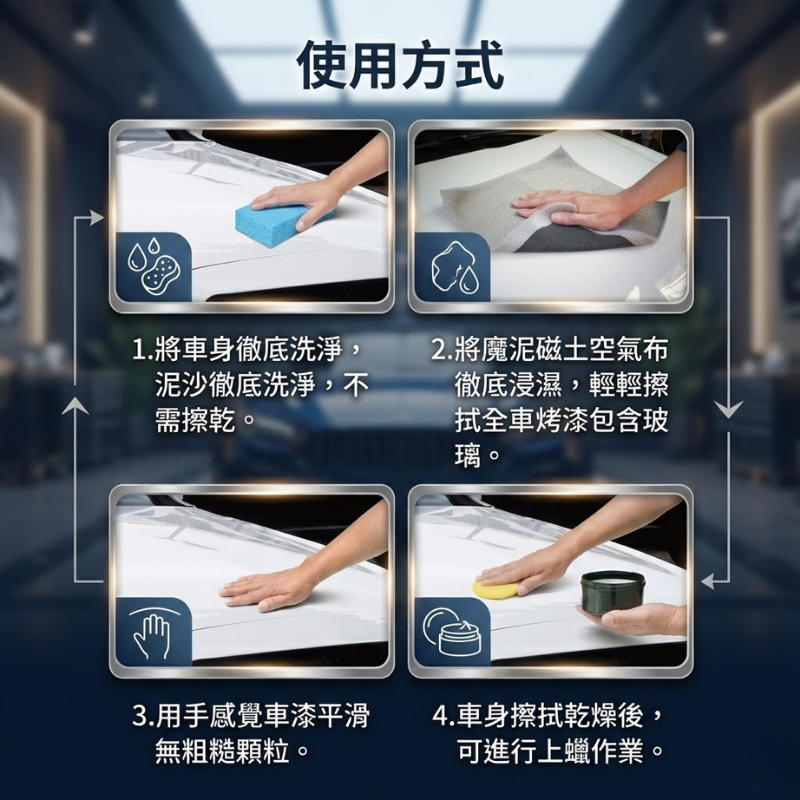 使用方式

1.將車身徹底洗淨，泥沙徹底洗淨，不需擦乾。

2.將魔泥磁土空氣布徹底浸濕，輕輕擦拭全車烤漆包含玻璃。

3.用手感覺車漆平滑無粗糙顆粒。

4.車身擦拭乾燥後，可進行上蠟作業。