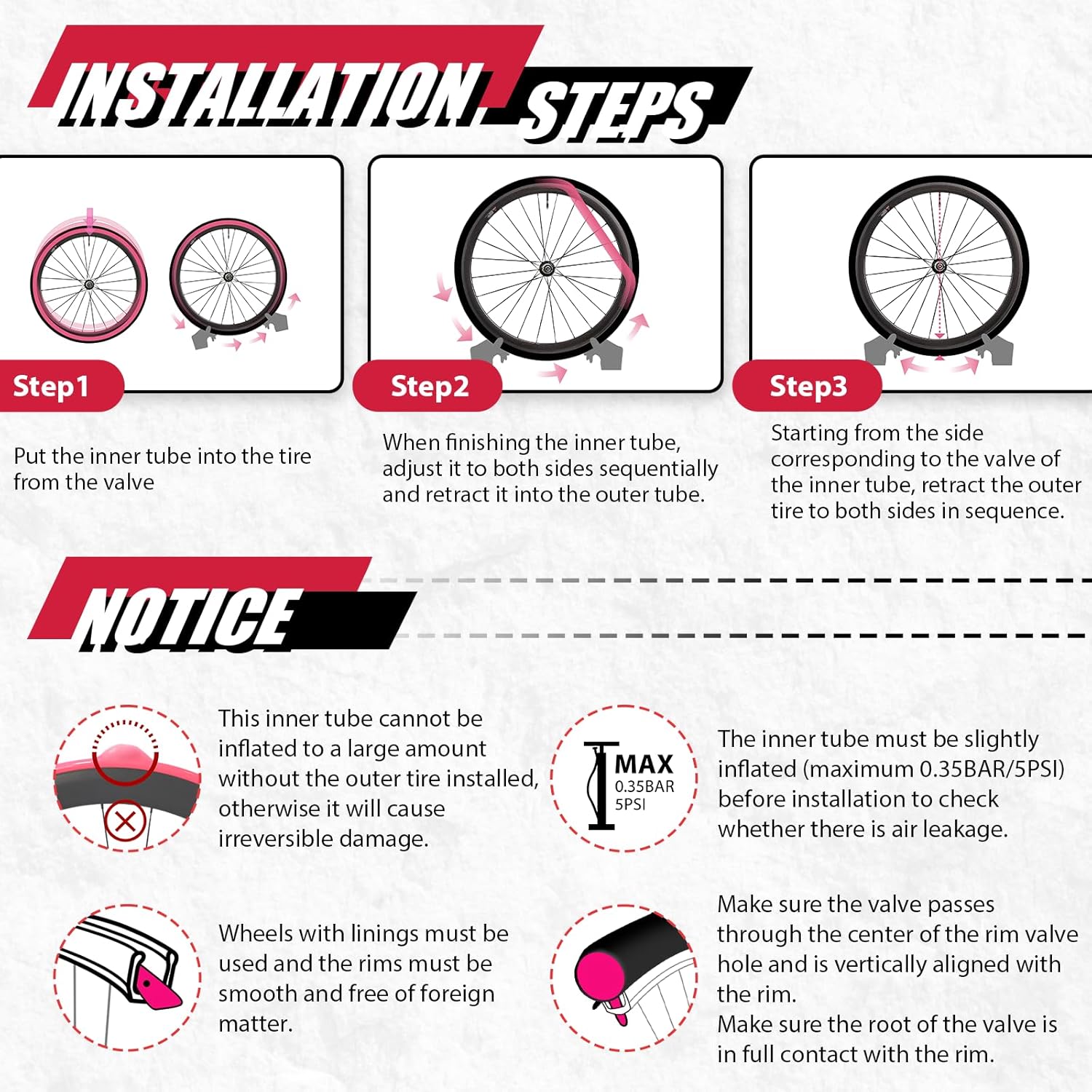 INSTALLATION STEPS

Step1

Put the inner tube into the tire from the valve

Step2

When finishing the inner tube, adjust it to both sides sequentially and retract it into the outer tube.

Step3

Starting from the side corresponding to the valve of the inner tube, retract the outer tire to both sides in sequence.

NOTICE

This inner tube cannot be inflated to a large amount without the outer tire installed, otherwise it will cause irreversible damage.

MAX
0.35BAR
5PSI

The inner tube must be slightly inflated (maximum 0.35BAR/5PSI) before installation to check whether there is air leakage.

Wheels with linings must be used and the rims must be smooth and free of foreign matter.

Make sure the valve passes through the center of the rim valve hole and is vertically aligned with the rim.
Make sure the root of the valve is in full contact with the rim.