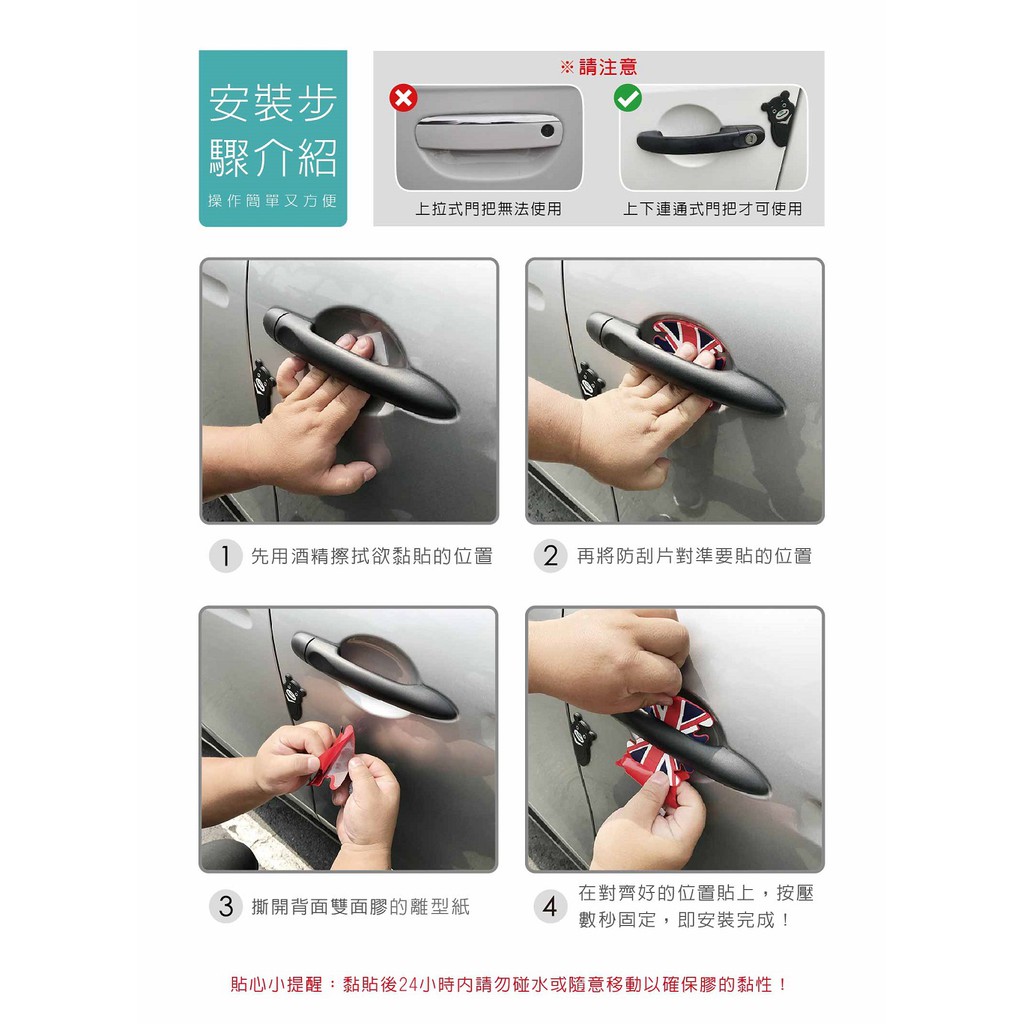 安裝步驟介紹
操作簡單又方便

※請注意

上拉式門把無法使用

上下連通式門把才可使用

1 先用酒精擦拭欲黏貼的位置

2 再將防刮片對準要貼的位置

3 撕開背面雙面膠的離型紙

4 在對齊好的位置貼上，按壓數秒固定，即安裝完成！

貼心小提醒：黏貼後24小時內請勿碰水或隨意移動以確保膠的黏性！