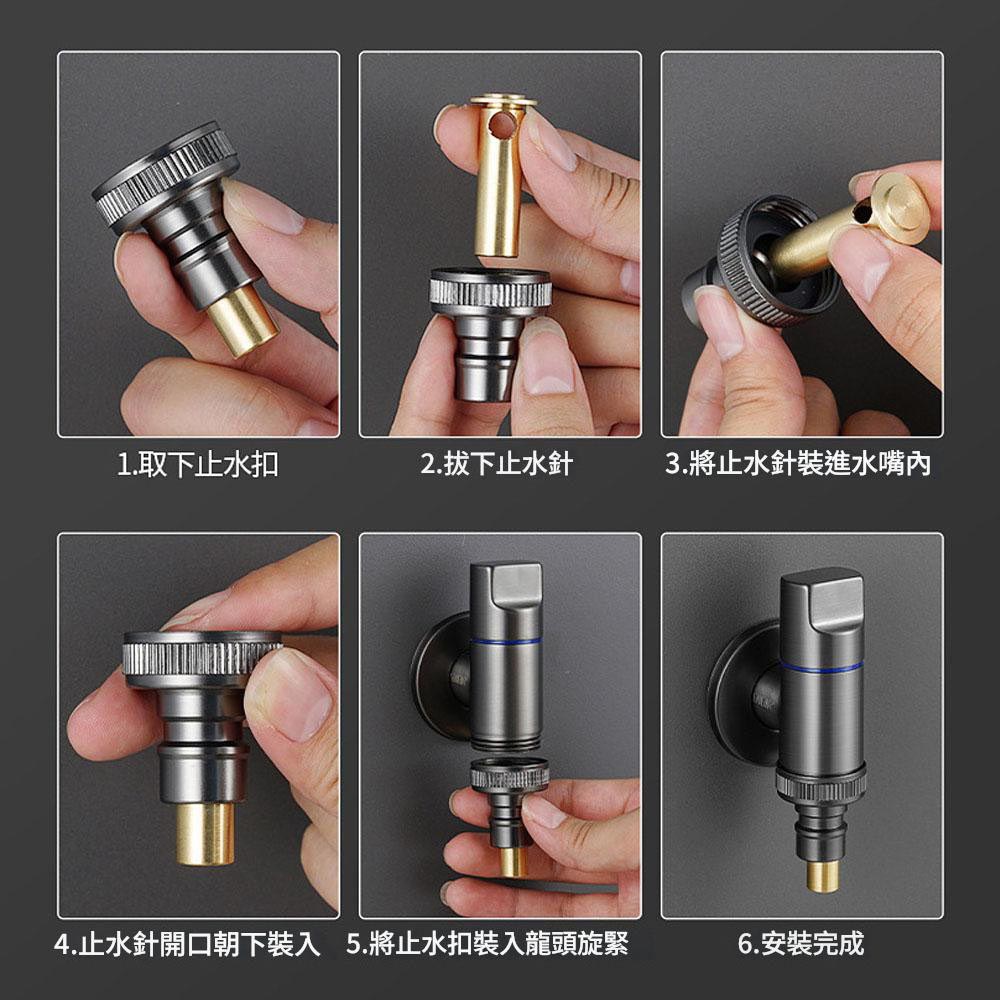 1.取下止水扣

2.拔下止水針

3.將止水針裝進水嘴內

4.止水針開口朝下裝入

5.將止水扣裝入龍頭旋緊

6.安裝完成