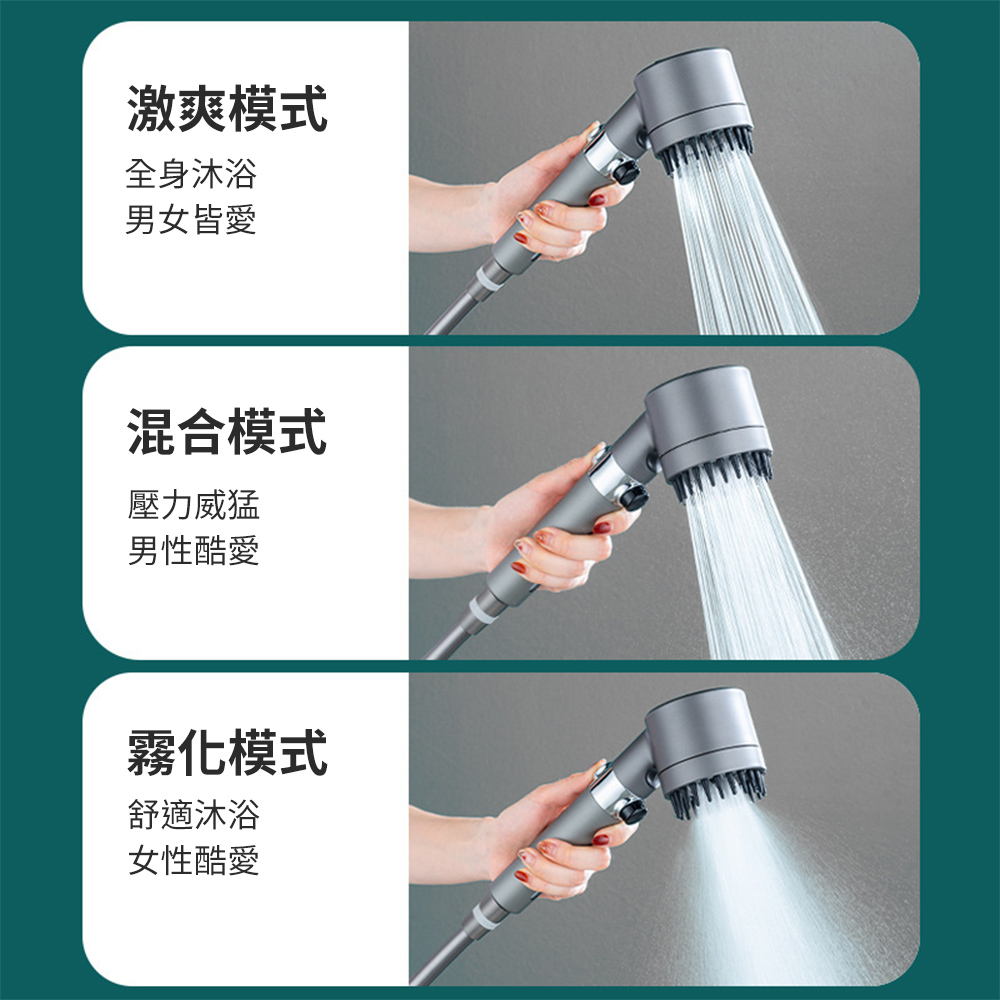 激爽模式

全身沐浴
男女皆愛

混合模式

壓力威猛
男性酷愛

霧化模式

舒適沐浴
女性酷愛