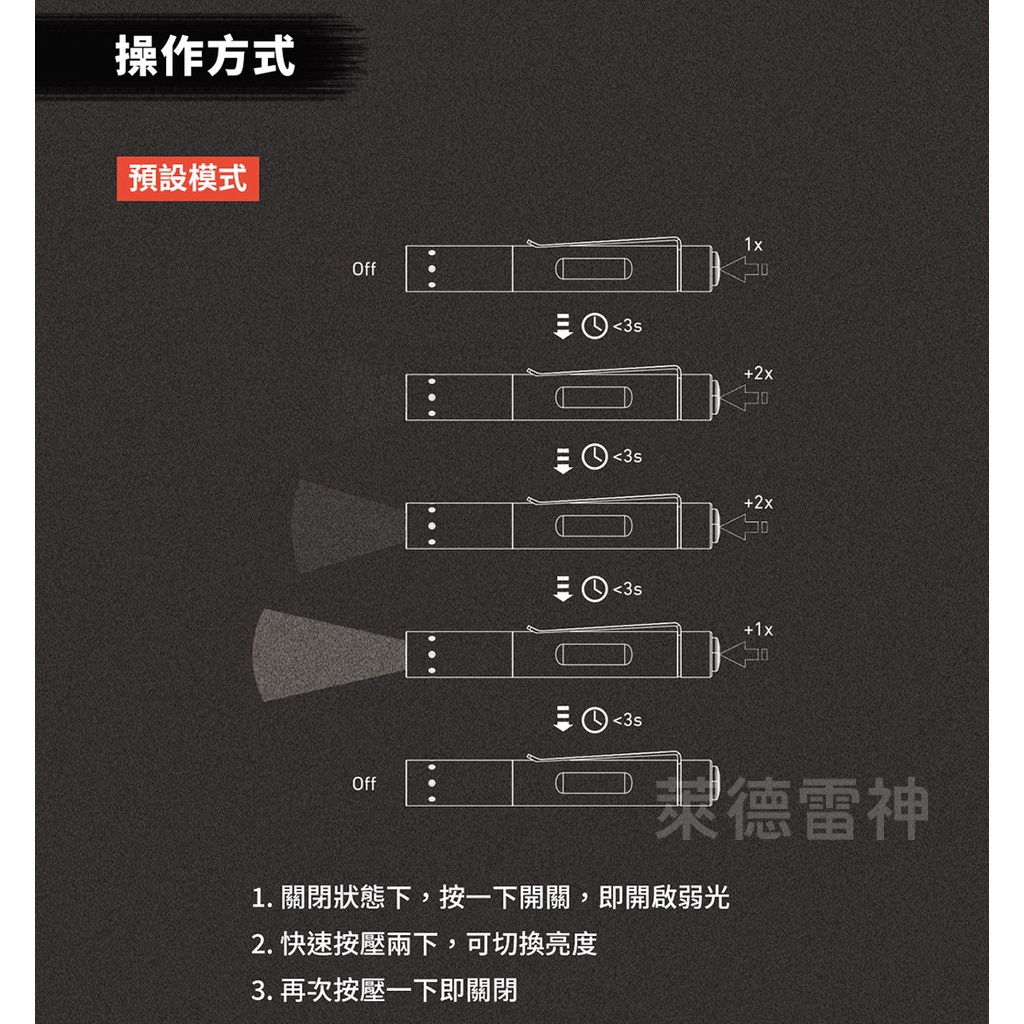 操作方式

預設模式

Off

1x

<3s

+2x

<3s

+2x

<3s

+1x

<3s

Off

萊德雷神

1. 關閉狀態下，按一下開關，即開啟弱光

2. 快速按壓兩下，可切換亮度

3. 再次按壓一下即關閉