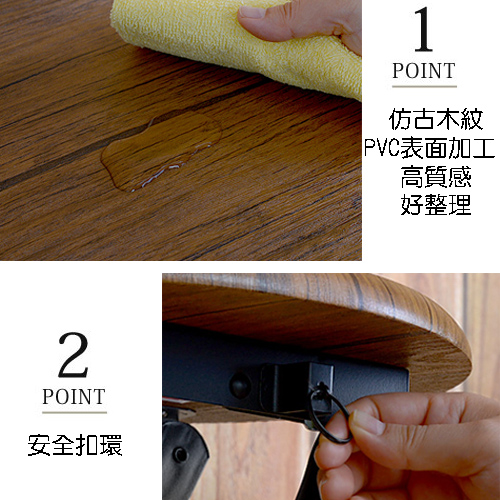 1
POINT

仿古木紋
PVC表面加工
高質感
好整理

2
POINT

安全扣環