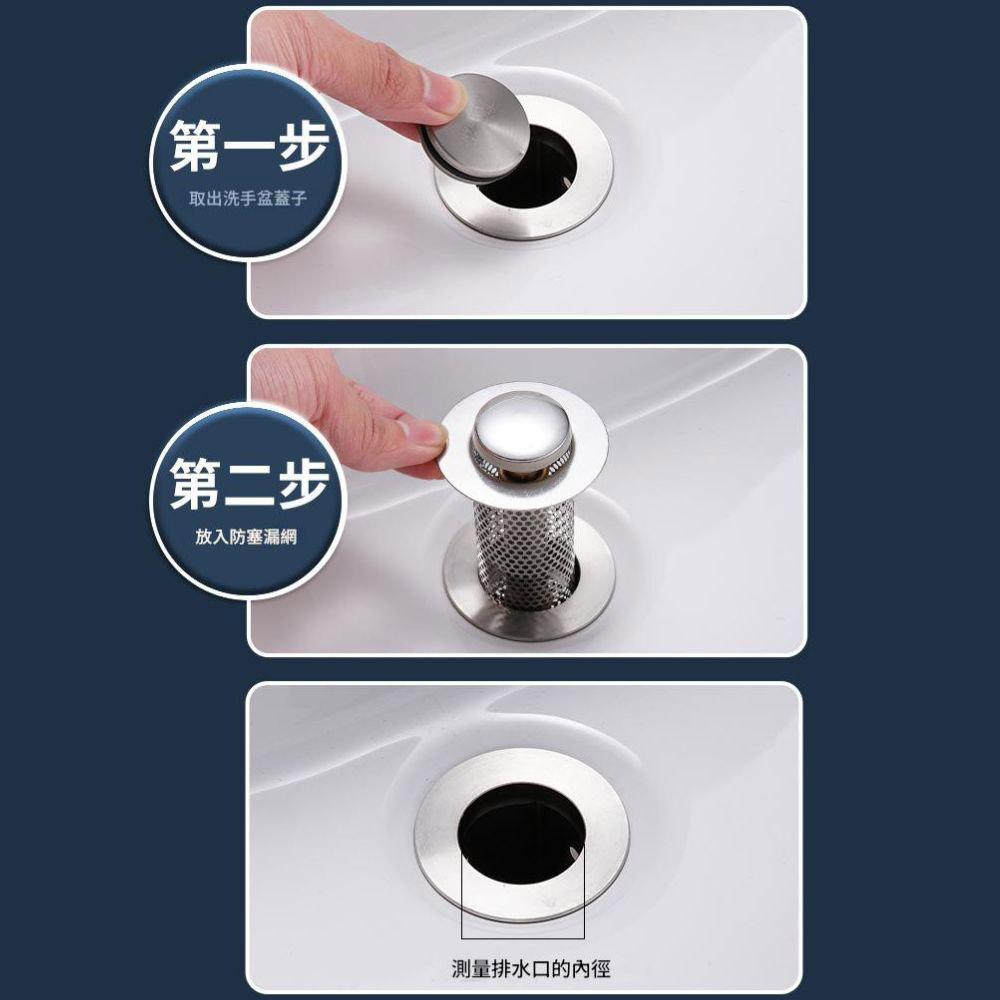 第一步
取出洗手盆蓋子

第二步
放入防塞漏網

測量排水口的內徑