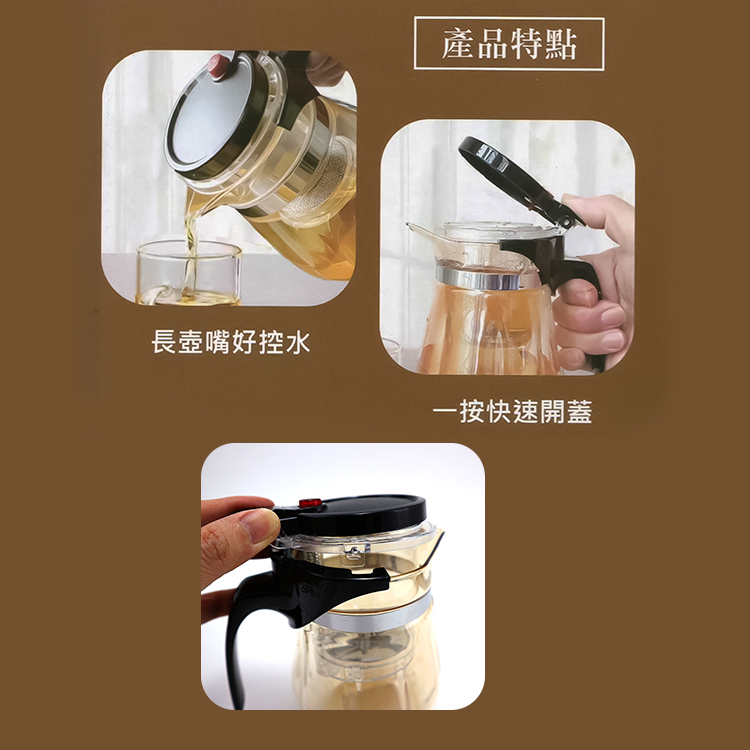 產品特點

長壺嘴好控水

一按快速開蓋