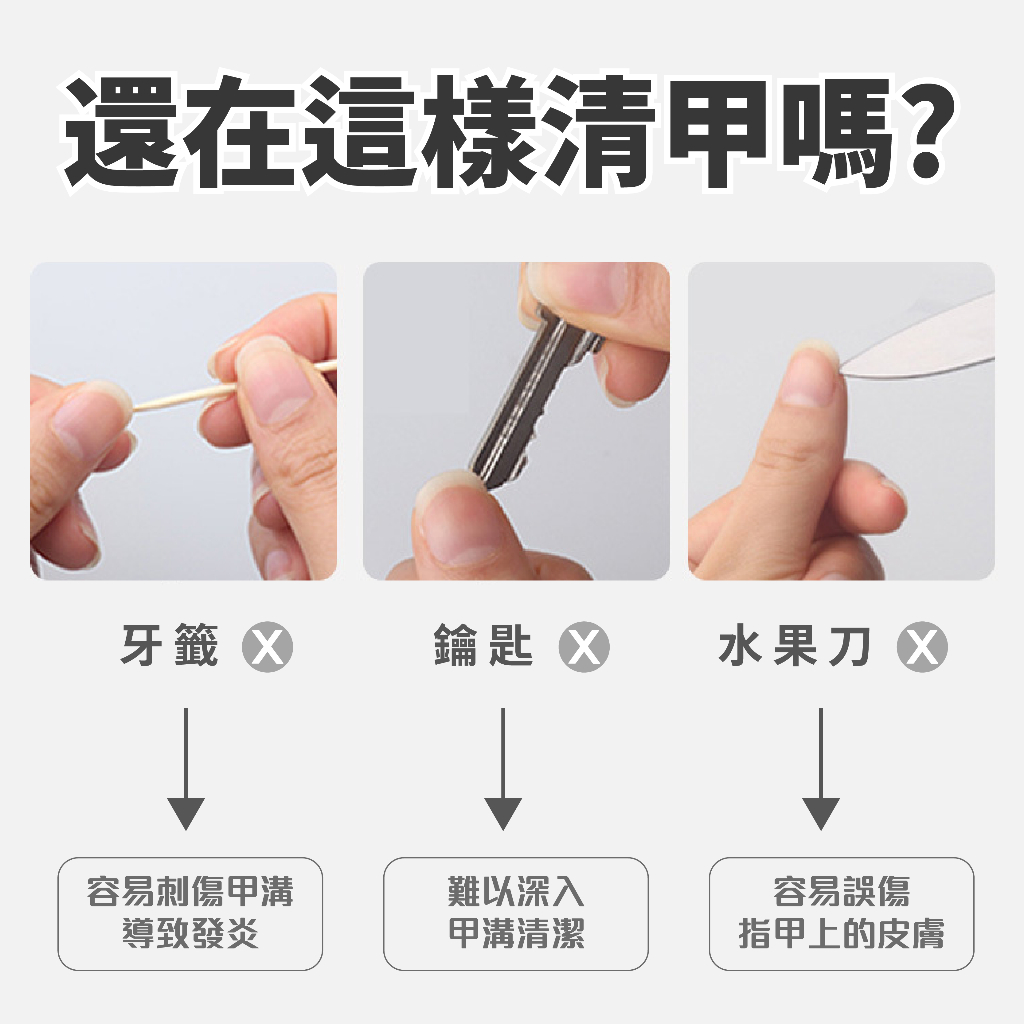 還在這樣清甲嗎?

牙籤 X

鑰匙 X

水果刀 X

容易刺傷甲溝
導致發炎

難以深入
甲溝清潔

容易誤傷
指甲上的皮膚