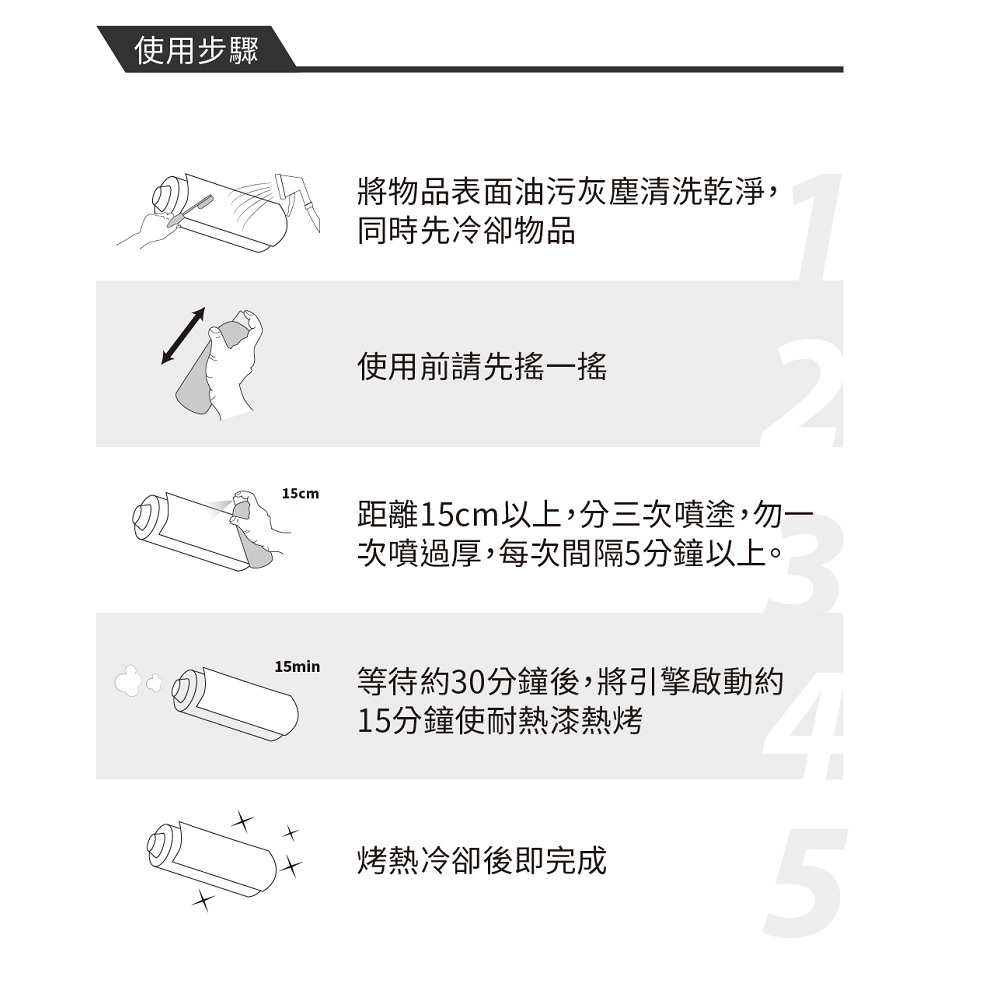 使用步驟

將物品表面油污灰塵清洗乾淨，同時先冷卻物品

1

使用前請先搖一搖

2

15cm

距離15cm以上，分三次噴塗，勿一次噴過厚，每次間隔5分鐘以上。

3

15min

等待約30分鐘後，將引擎啟動約15分鐘使耐熱漆熱烤

4

烤熱冷卻後即完成

5