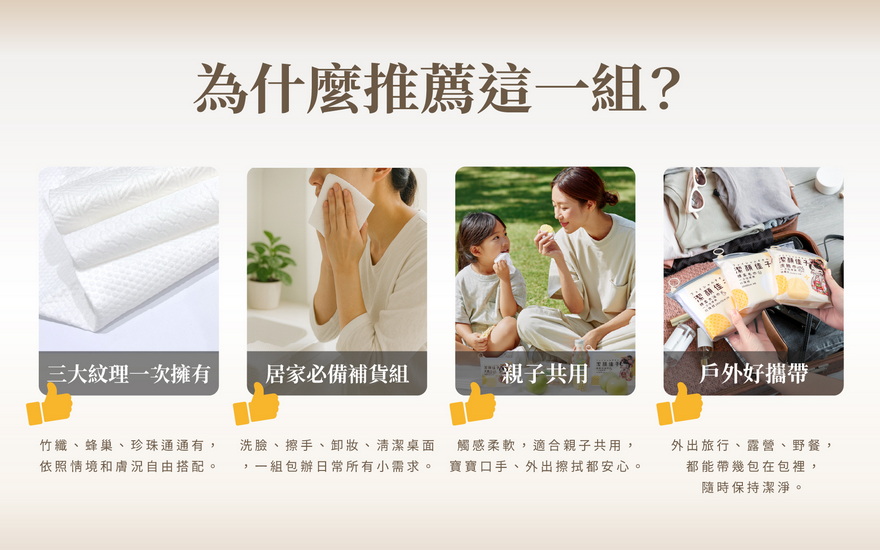 為什麼推薦這一組?

三大紋理一次擁有

竹纖、蜂巢、珍珠通通有，依照情境和膚況自由搭配。

居家必備補貨組

洗臉、擦手、卸妝、清潔桌面，一組包辦日常所有小需求。

親子共用

觸感柔軟，適合親子共用，寶寶口手、外出擦拭都安心。

戶外好攜帶

外出旅行、露營、野餐，都能帶幾包在包裡，隨時保持潔淨。