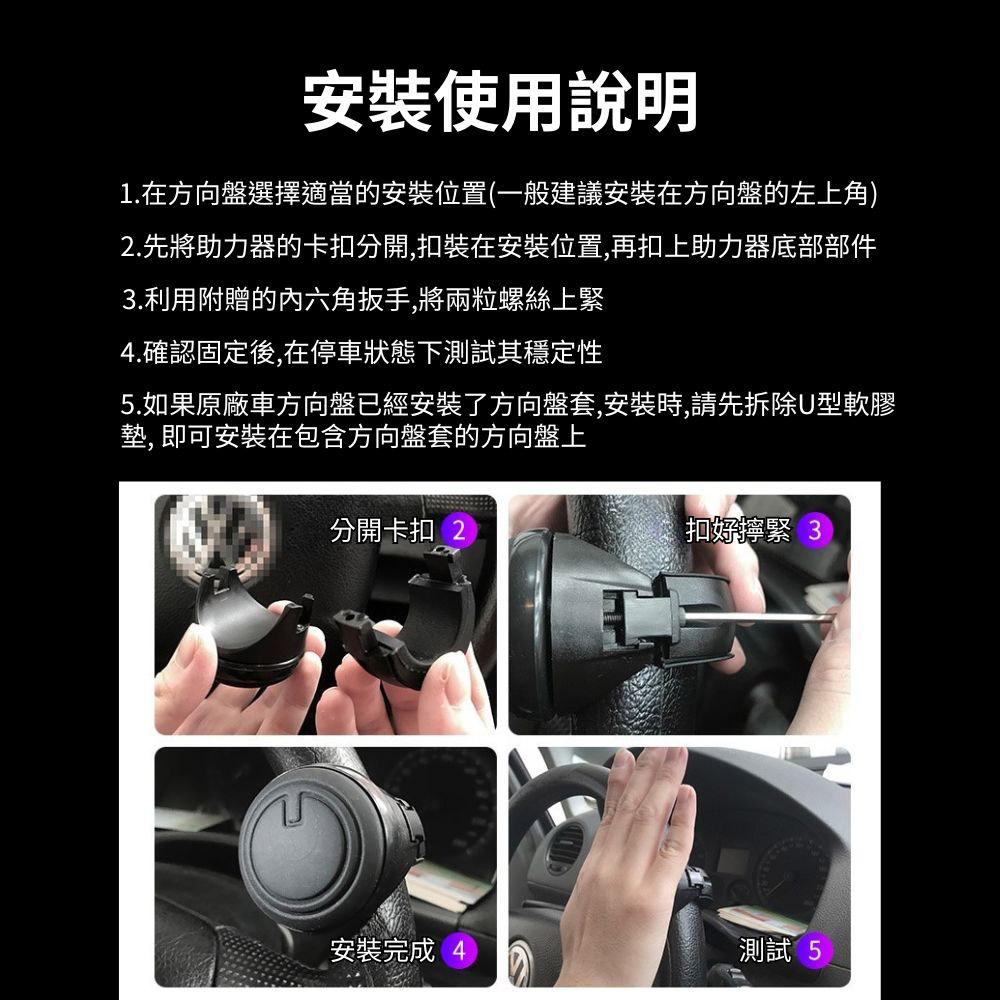 安裝使用說明

1.在方向盤選擇適當的安裝位置(一般建議安裝在方向盤的左上角)

2.先將助力器的卡扣分開,扣裝在安裝位置,再扣上助力器底部部件

3.利用附贈的內六角扳手,將兩粒螺絲上緊

4.確認固定後,在停車狀態下測試其穩定性

5.如果原廠車方向盤已經安裝了方向盤套,安裝時,請先拆除U型軟膠墊, 即可安裝在包含方向盤套的方向盤上

分開卡扣 2

扣好擰緊 3

安裝完成 4

測試 5