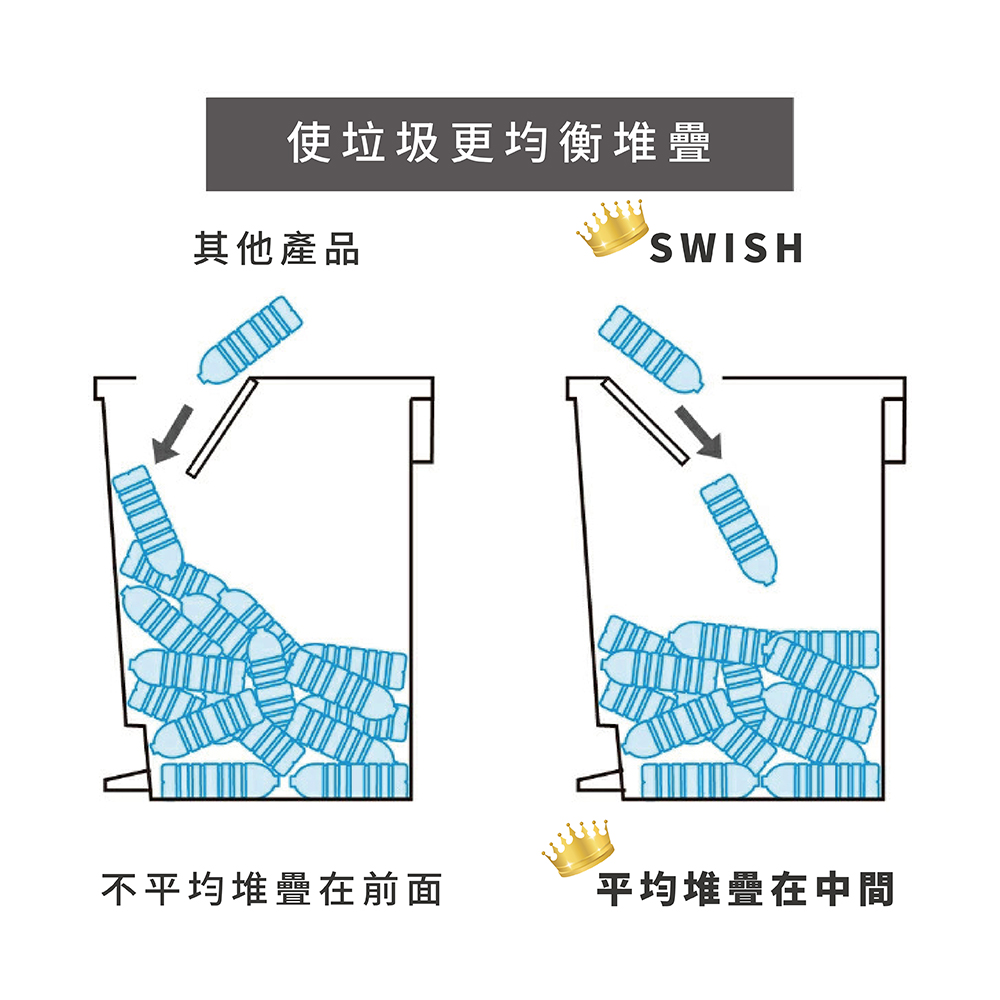 使垃圾更均衡堆疊

其他產品

SWISH

不平均堆疊在前面

平均堆疊在中間