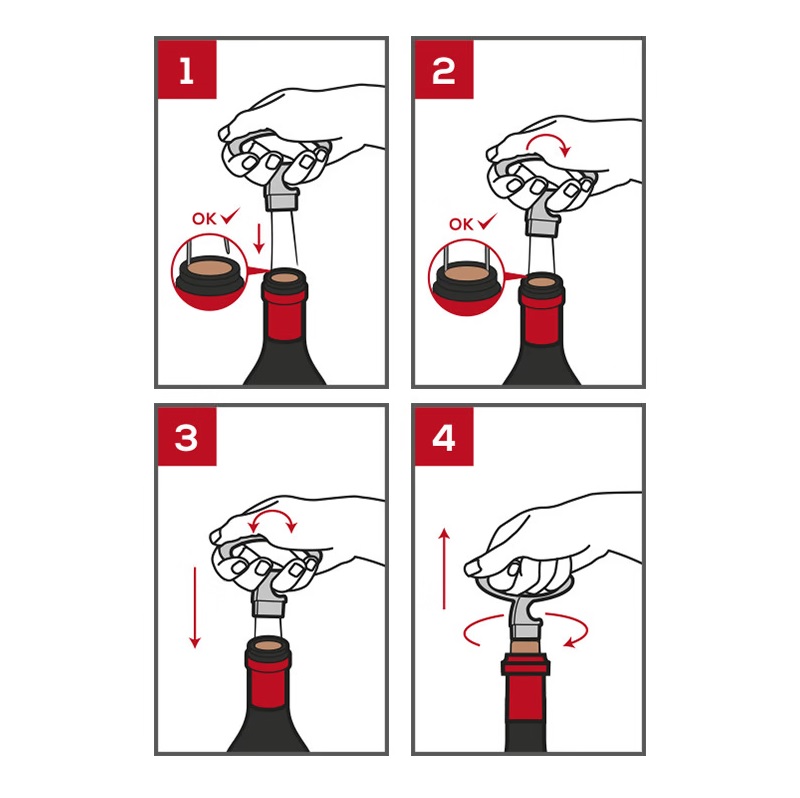 1

OK ✓

2

OK ✓

3

4