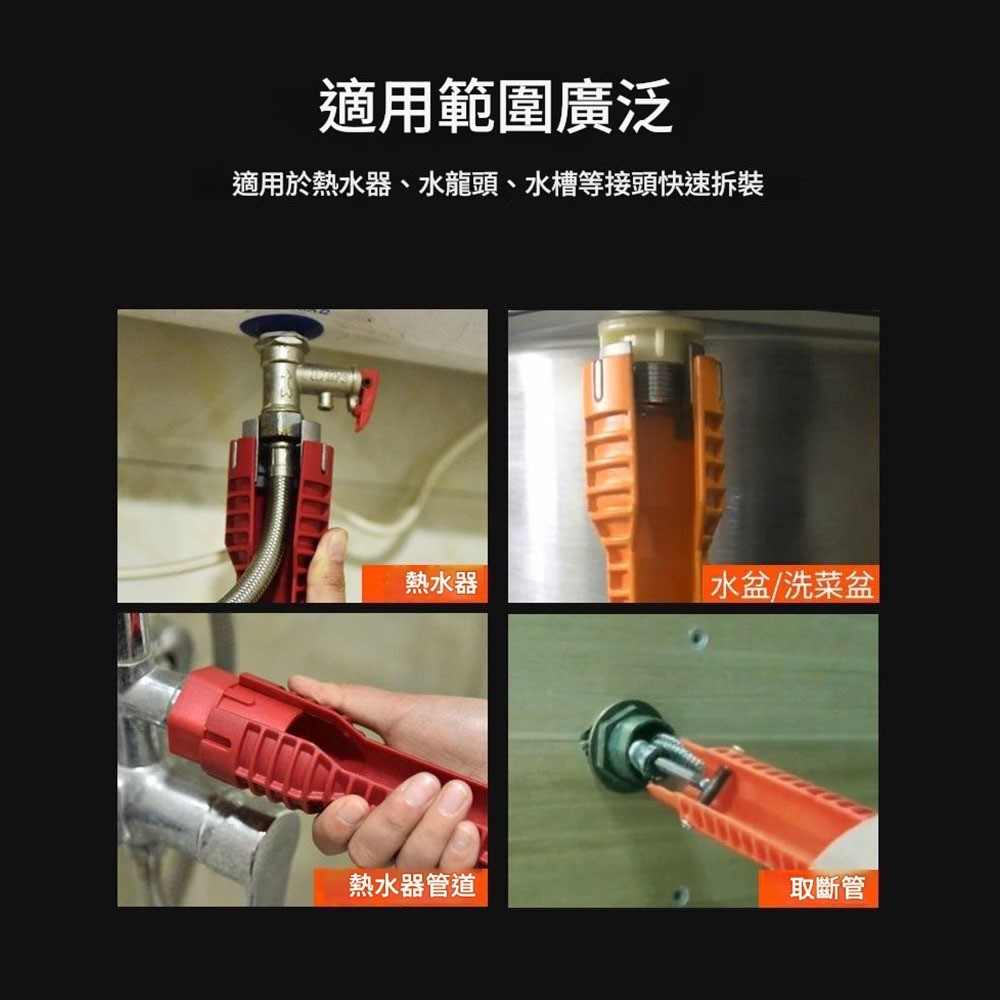 適用範圍廣泛

適用於熱水器、水龍頭、水槽等接頭快速拆裝

熱水器

水盆/洗菜盆

熱水器管道

取斷管