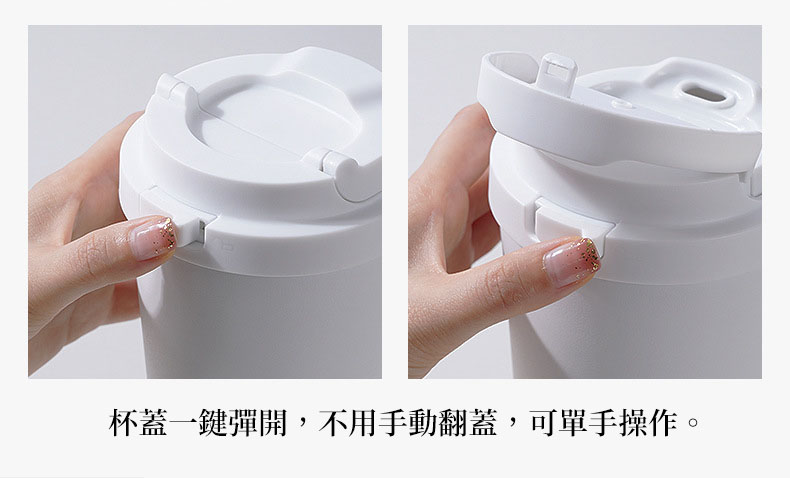 杯蓋一鍵彈開，不用手動翻蓋，可單手操作。