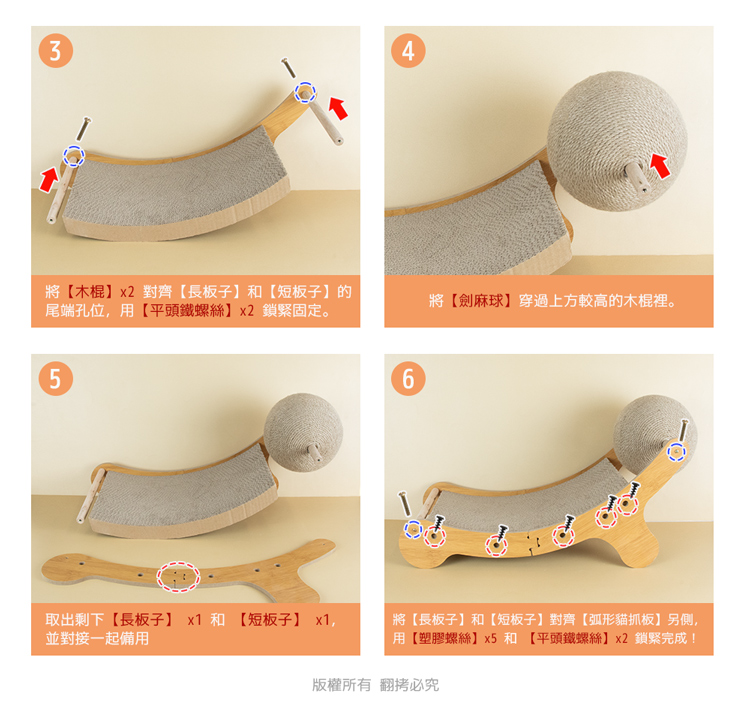 3

將【木棍】x2 對齊【長板子】和【短板子】的尾端孔位，用【平頭鐵螺絲】x2 鎖緊固定。

4

將【劍麻球】穿過上方較高的木棍裡。

5

取出剩下【長板子】 x1 和 【短板子】 x1，並對接一起備用

6

將【長板子】和【短板子】對齊【弧形貓抓板】另側，用【塑膠螺絲】x5 和 【平頭鐵螺絲】x2 鎖緊完成！

版權所有 翻拷必究