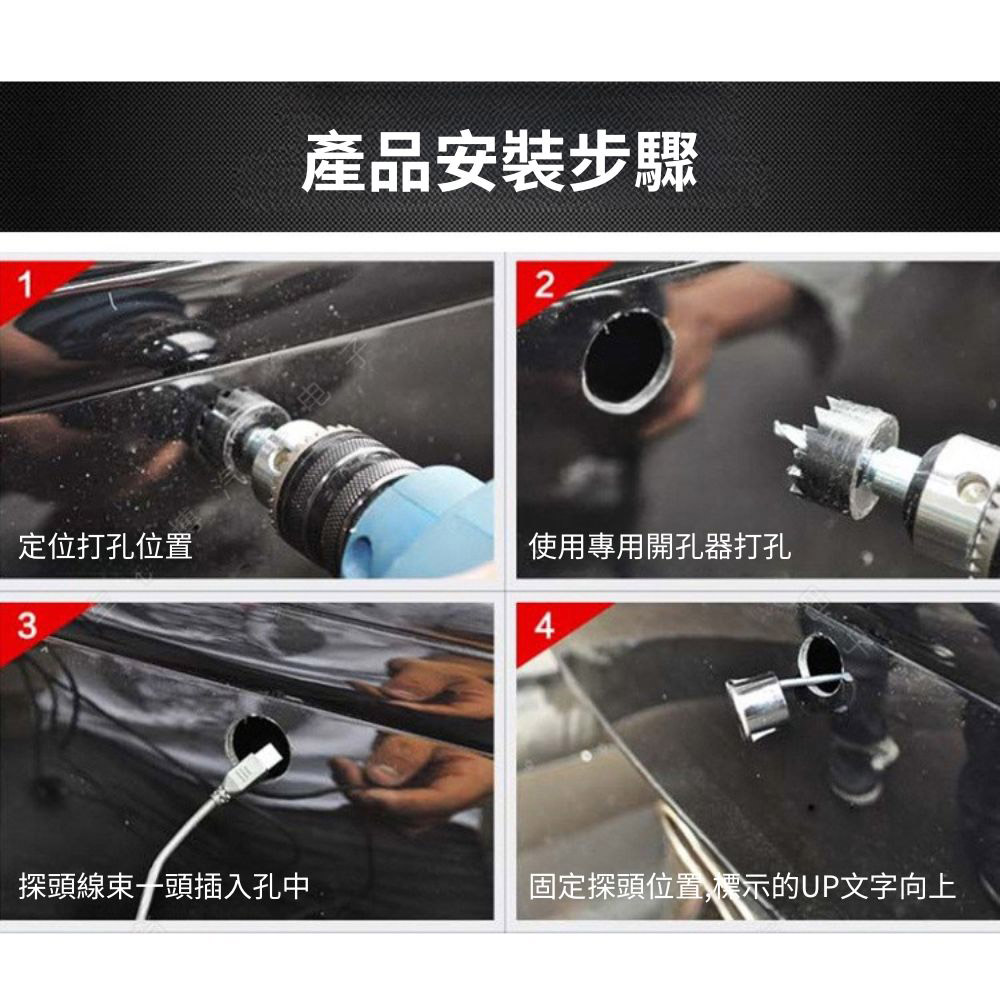 產品安裝步驟

1
定位打孔位置

2
使用專用開孔器打孔

3
探頭線束一頭插入孔中

4
固定探頭位置,標示的UP文字向上