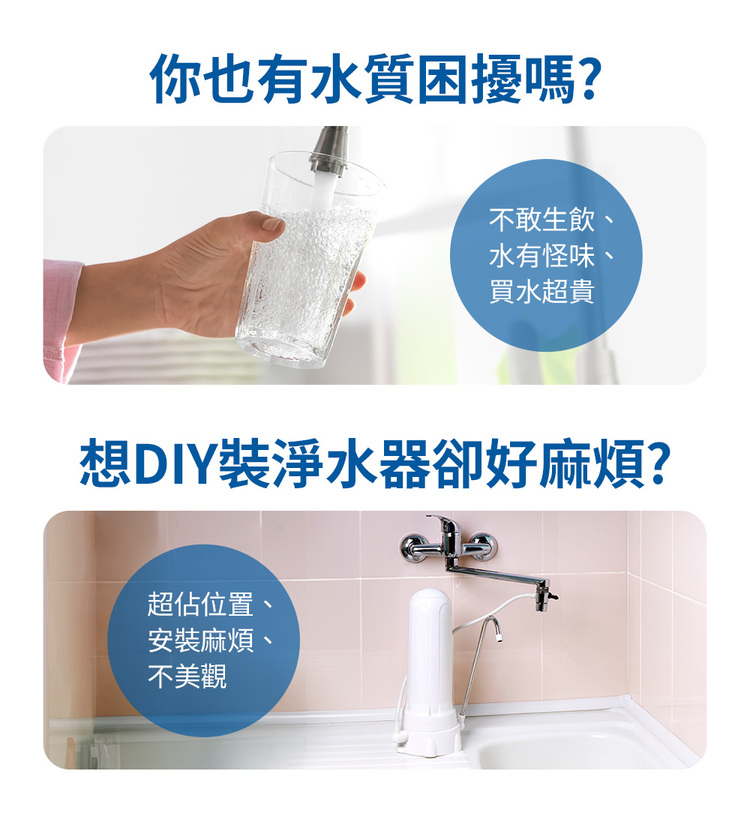 你也有水質困擾嗎?

不敢生飲、
水有怪味、
買水超貴

想DIY裝淨水器卻好麻煩?

超佔位置、
安裝麻煩、
不美觀