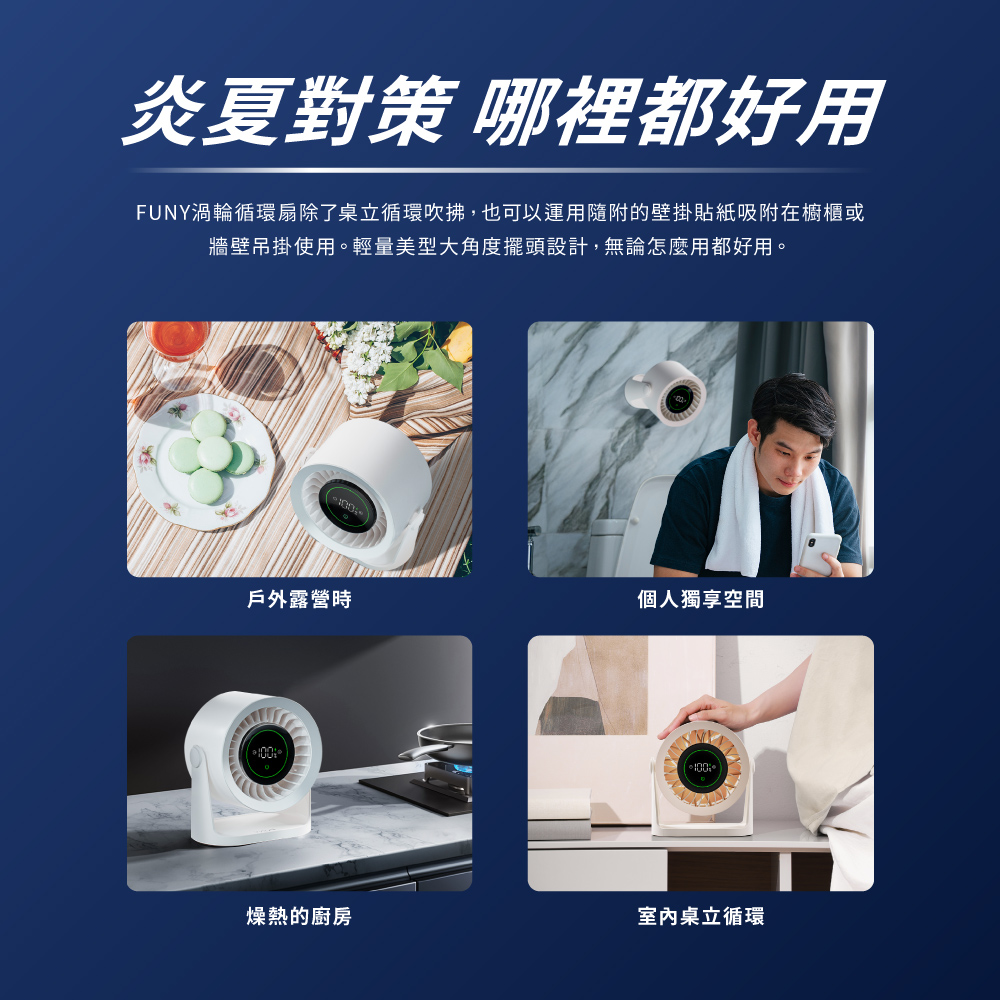 炎夏對策 哪裡都好用

FUNY渦輪循環扇除了桌立循環吹拂，也可以運用隨附的壁掛貼紙吸附在櫥櫃或牆壁吊掛使用。輕量美型大角度擺頭設計，無論怎麼用都好用。

戶外露營時

個人獨享空間

燥熱的廚房

室內桌立循環