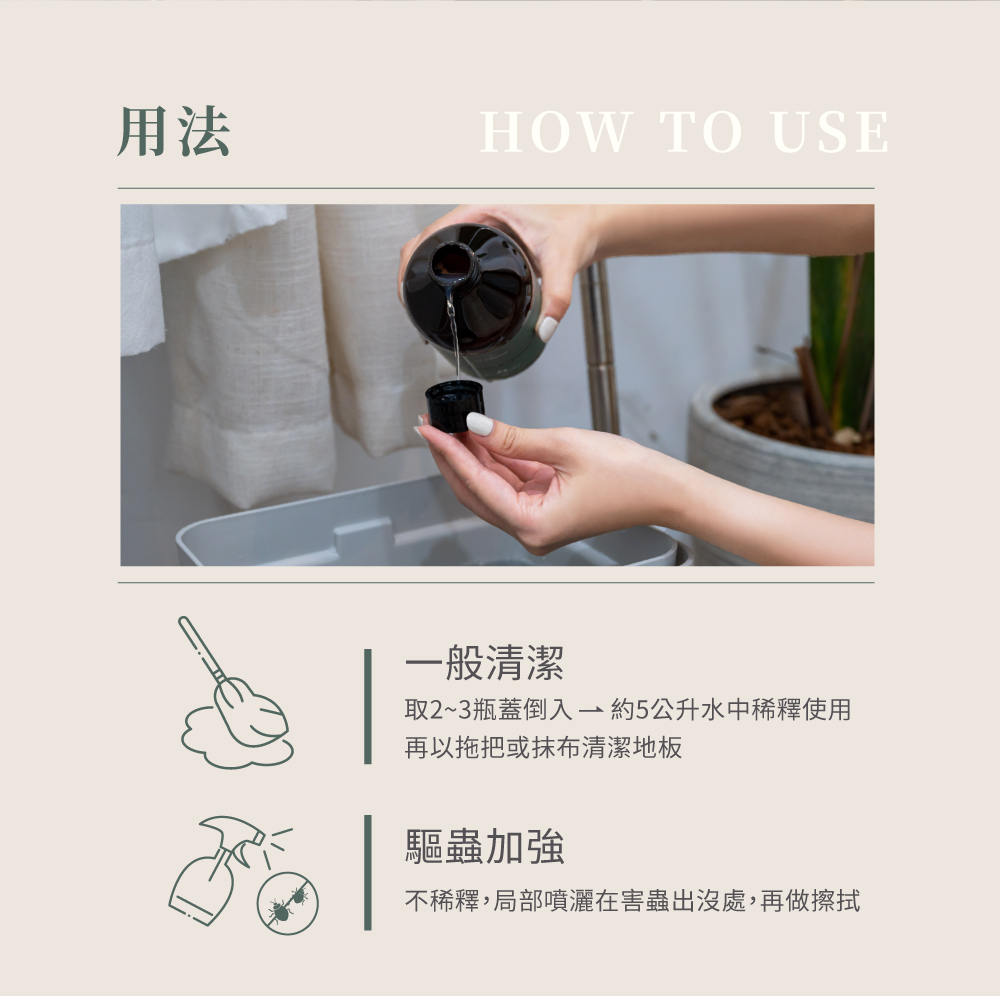 用法 HOW TO USE

一般清潔

取2~3瓶蓋倒入 → 約5公升水中稀釋使用
再以拖把或抹布清潔地板

驅蟲加強

不稀釋，局部噴灑在害蟲出沒處，再做擦拭