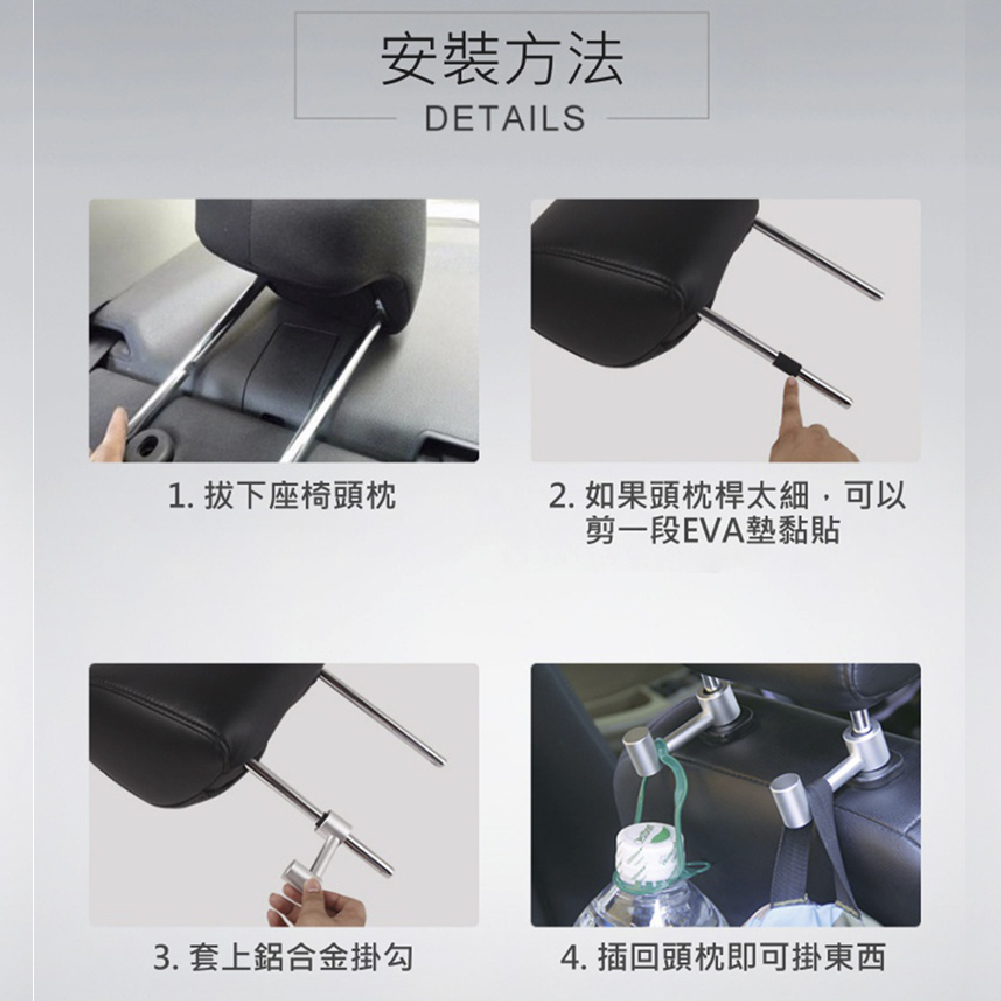 安裝方法
DETAILS

1. 拔下座椅頭枕

2. 如果頭枕桿太細，可以剪一段EVA墊黏貼

3. 套上鋁合金掛勾

4. 插回頭枕即可掛東西