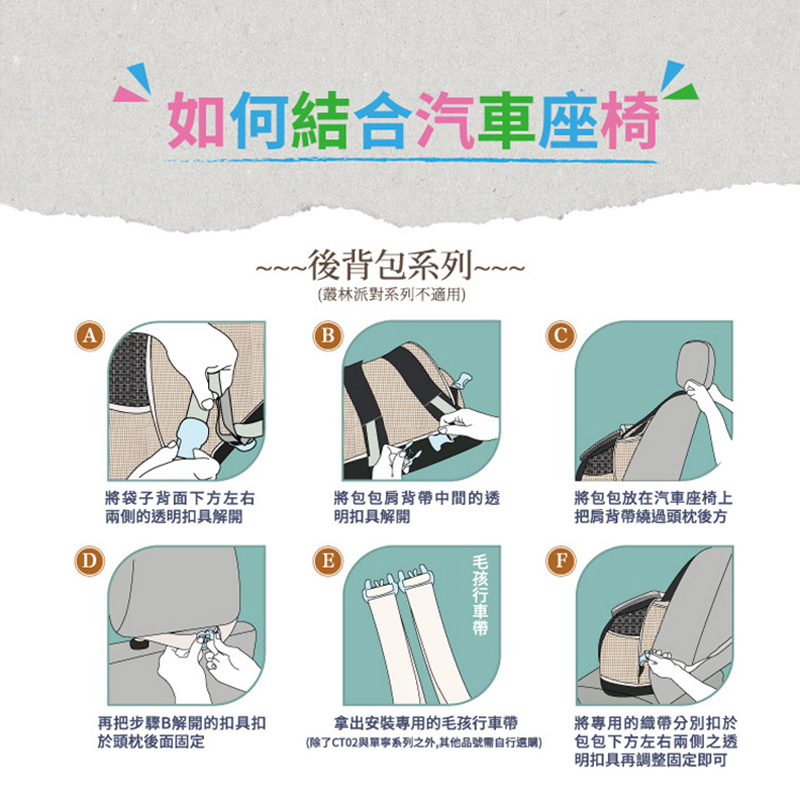 如何結合汽車座椅

~~~後背包系列~~~
(叢林派對系列不適用)

A
將袋子背面下方左右兩側的透明扣具解開

B
將包包肩背帶中間的透明扣具解開

C
將包包放在汽車座椅上把肩背帶繞過頭枕後方

D
再把步驟B解開的扣具扣於頭枕後面固定

E
毛孩行車帶
拿出安裝專用的毛孩行車帶
(除了CT02與單寧系列之外,其他品號需自行選購)

F
將專用的織帶分別扣於包包下方左右兩側之透明扣具再調整固定即可