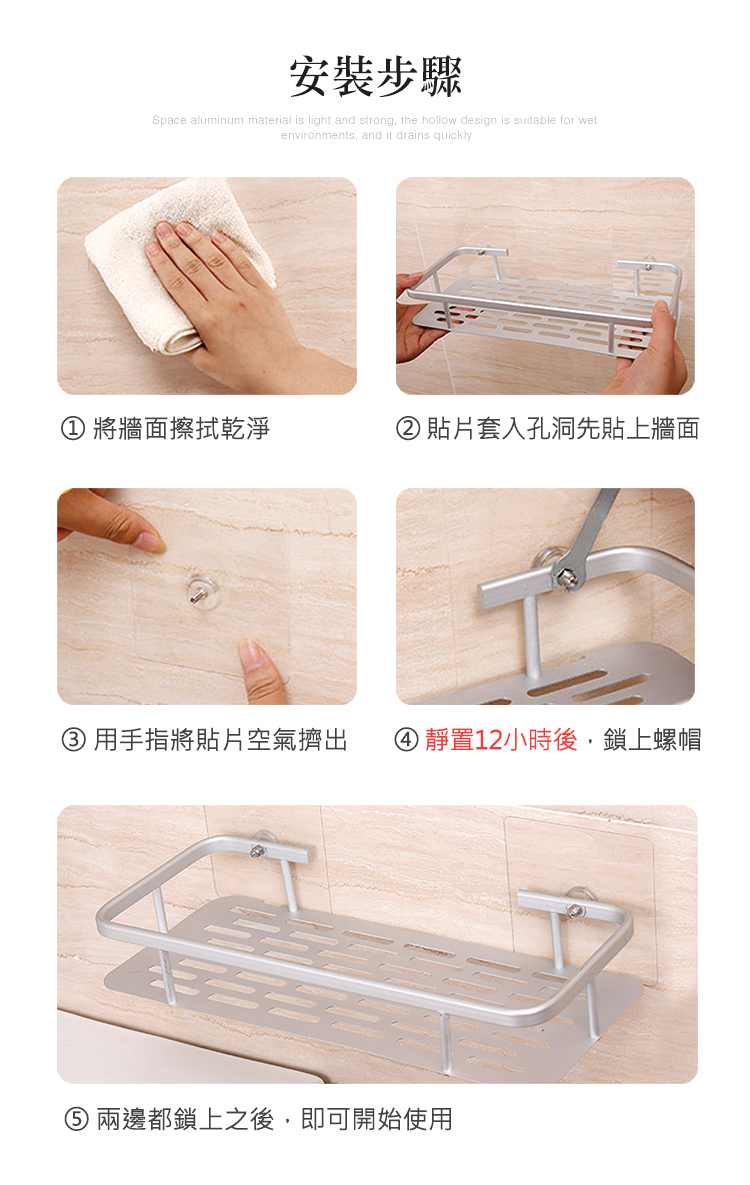 安裝步驟

Space aluminum material is light and strong, the hollow design is suitable for wet environments, and it drains quickly

① 將牆面擦拭乾淨

② 貼片套入孔洞先貼上牆面

③ 用手指將貼片空氣擠出

④ 靜置12小時後，鎖上螺帽

⑤ 兩邊都鎖上之後，即可開始使用