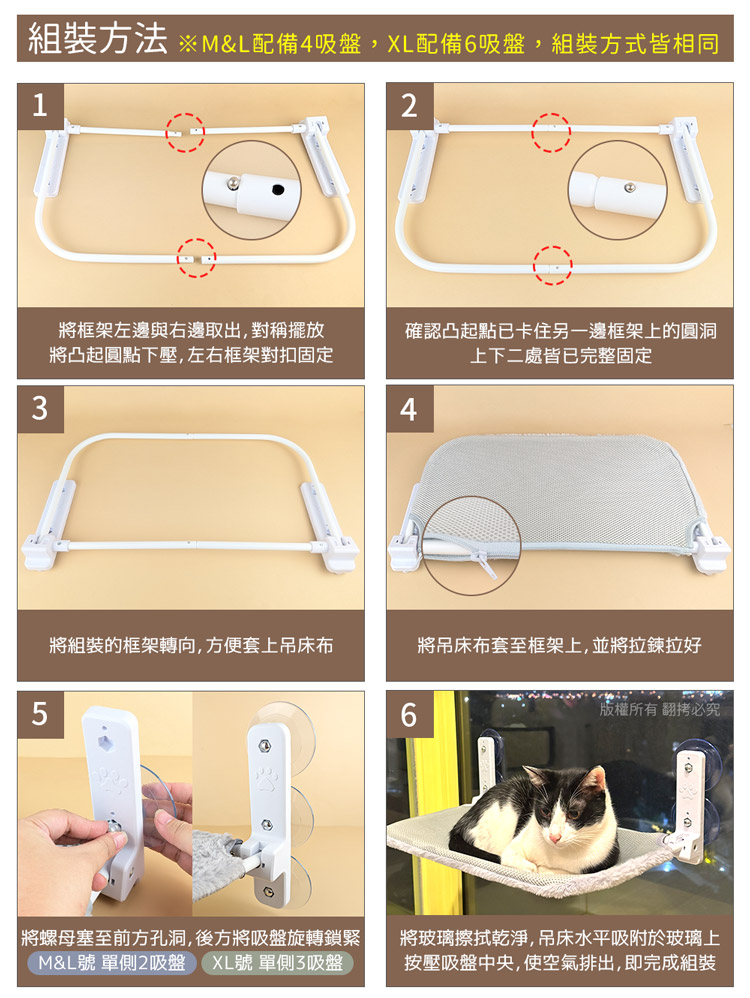 組裝方法 ※M&L配備4吸盤，XL配備6吸盤，組裝方式皆相同

1

將框架左邊與右邊取出，對稱擺放
將凸起圓點下壓，左右框架對扣固定

2

確認凸起點已卡住另一邊框架上的圓洞
上下二處皆已完整固定

3

將組裝的框架轉向，方便套上吊床布

4

將吊床布套至框架上，並將拉鍊拉好

5

將螺母塞至前方孔洞，後方將吸盤旋轉鎖緊
M&L號 單側2吸盤 XL號 單側3吸盤

6

版權所有 翻拷必究

將玻璃擦拭乾淨，吊床水平吸附於玻璃上
按壓吸盤中央，使空氣排出，即完成組裝