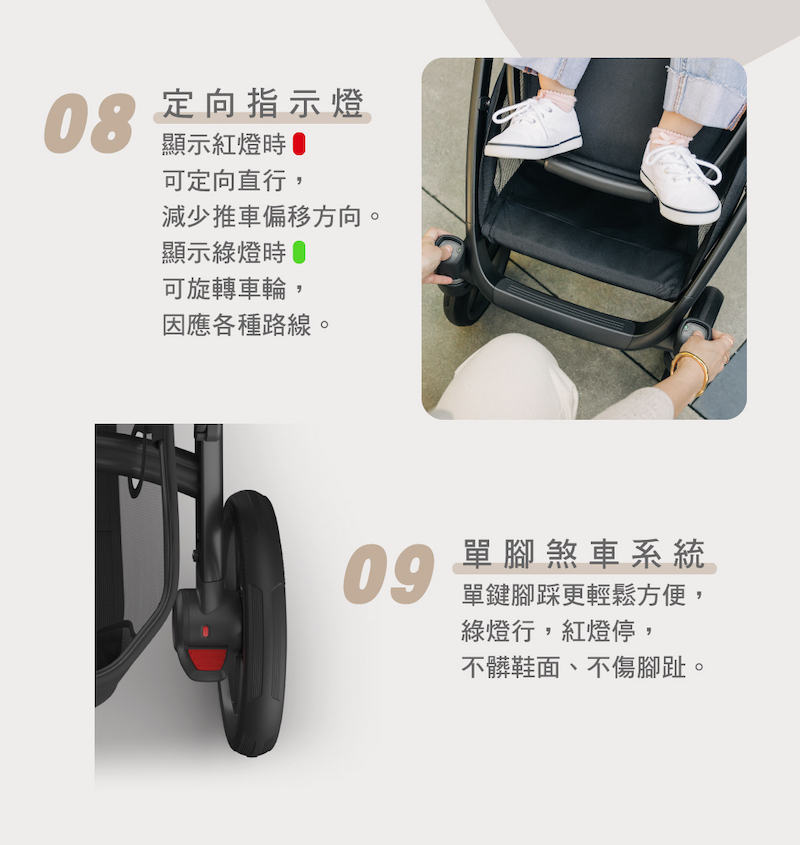 08 定向指示燈

顯示紅燈時
可定向直行，
減少推車偏移方向。
顯示綠燈時
可旋轉車輪，
因應各種路線。

09 單腳煞車系統

單鍵腳踩更輕鬆方便，
綠燈行，紅燈停，
不髒鞋面、不傷腳趾。