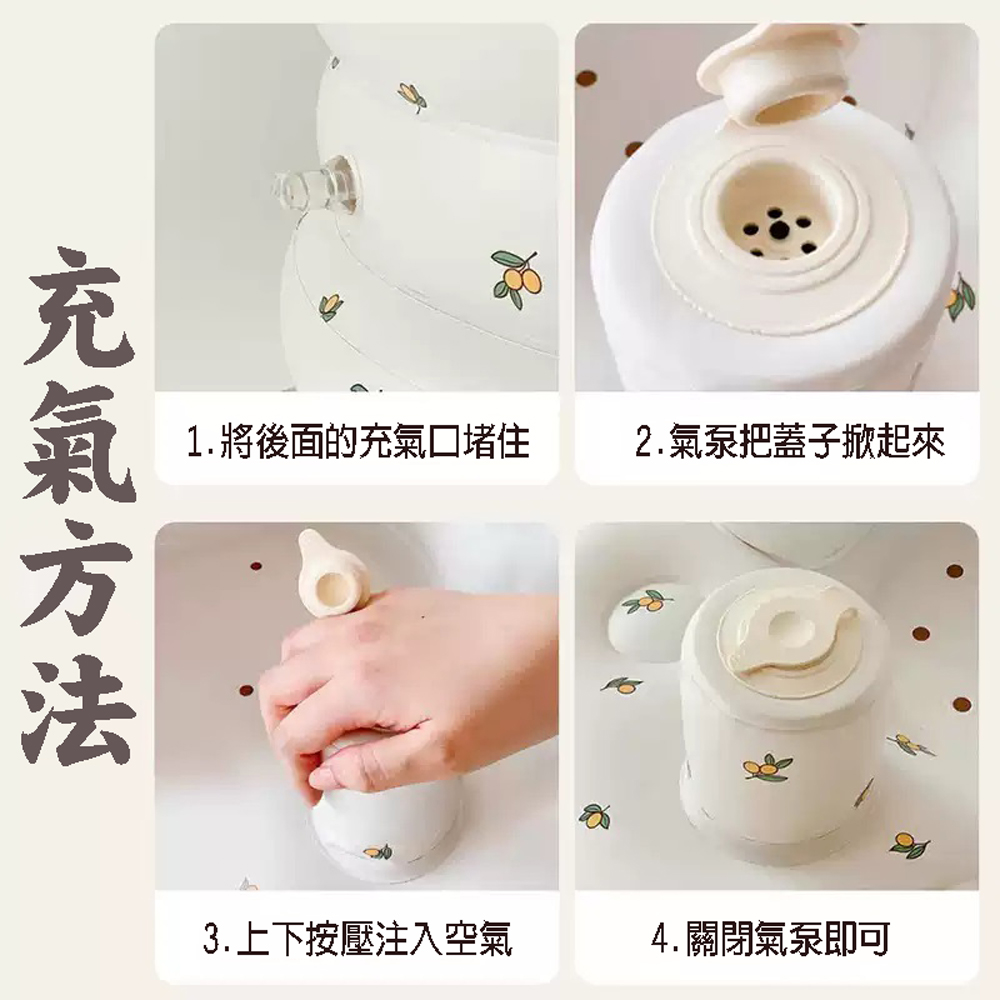 充氣方法

1.將後面的充氣口堵住

2.氣泵把蓋子掀起來

3.上下按壓注入空氣

4.關閉氣泵即可