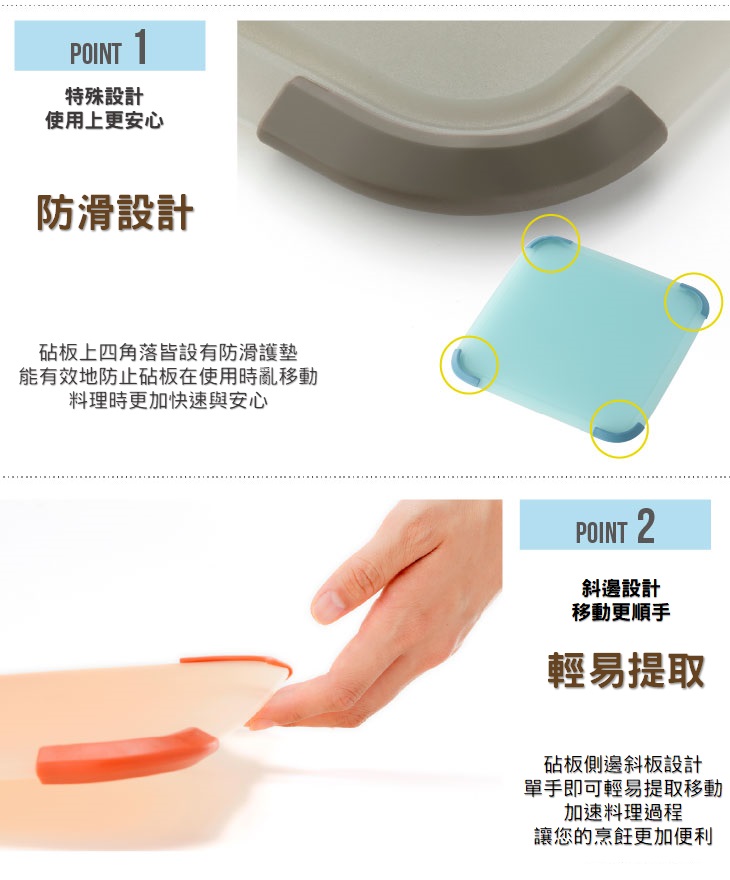 POINT 1

特殊設計
使用上更安心

防滑設計

砧板上四角落皆設有防滑護墊
能有效地防止砧板在使用時亂移動
料理時更加快速與安心

POINT 2

斜邊設計
移動更順手

輕易提取

砧板側邊斜板設計
單手即可輕易提取移動
加速料理過程
讓您的烹飪更加便利