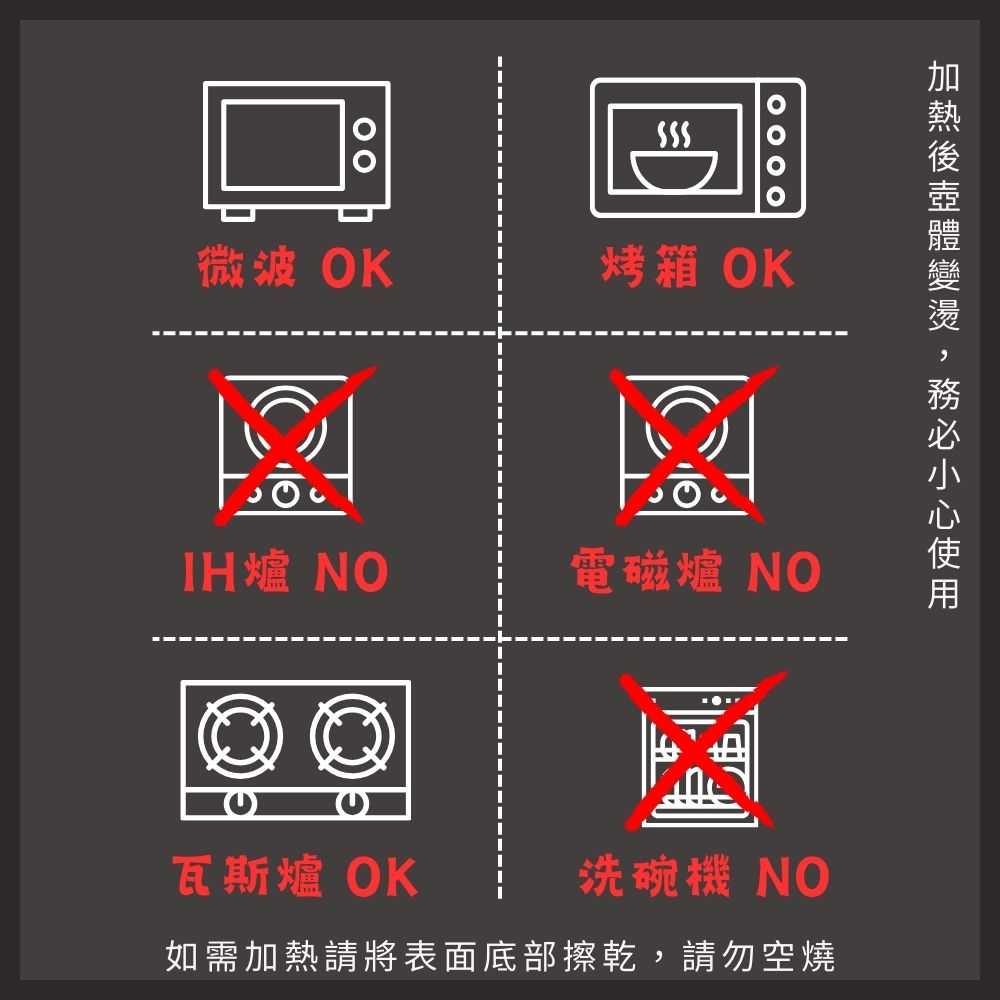 微波 OK

烤箱 OK

IH爐 NO

電磁爐 NO

瓦斯爐 OK

洗碗機 NO

加熱後壺體變燙，務必小心使用

如需加熱請將表面底部擦乾，請勿空燒