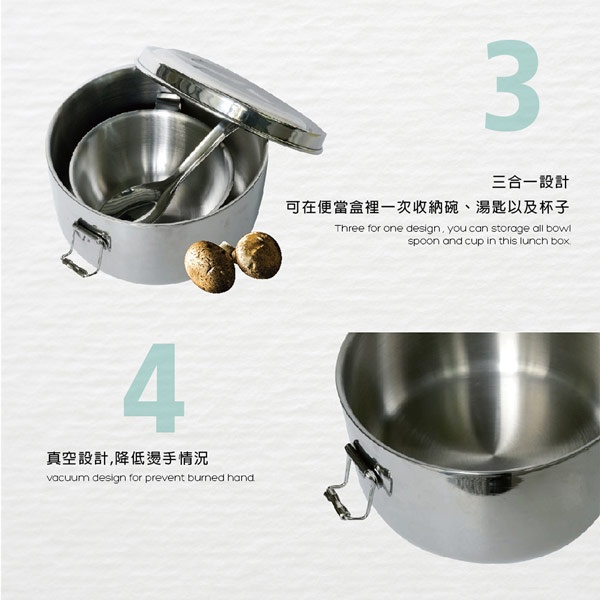 3

三合一設計

可在便當盒裡一次收納碗、湯匙以及杯子

Three for one design , you can storage all bowl spoon and cup in this lunch box.

4

真空設計,降低燙手情況

vacuum design for prevent burned hand.