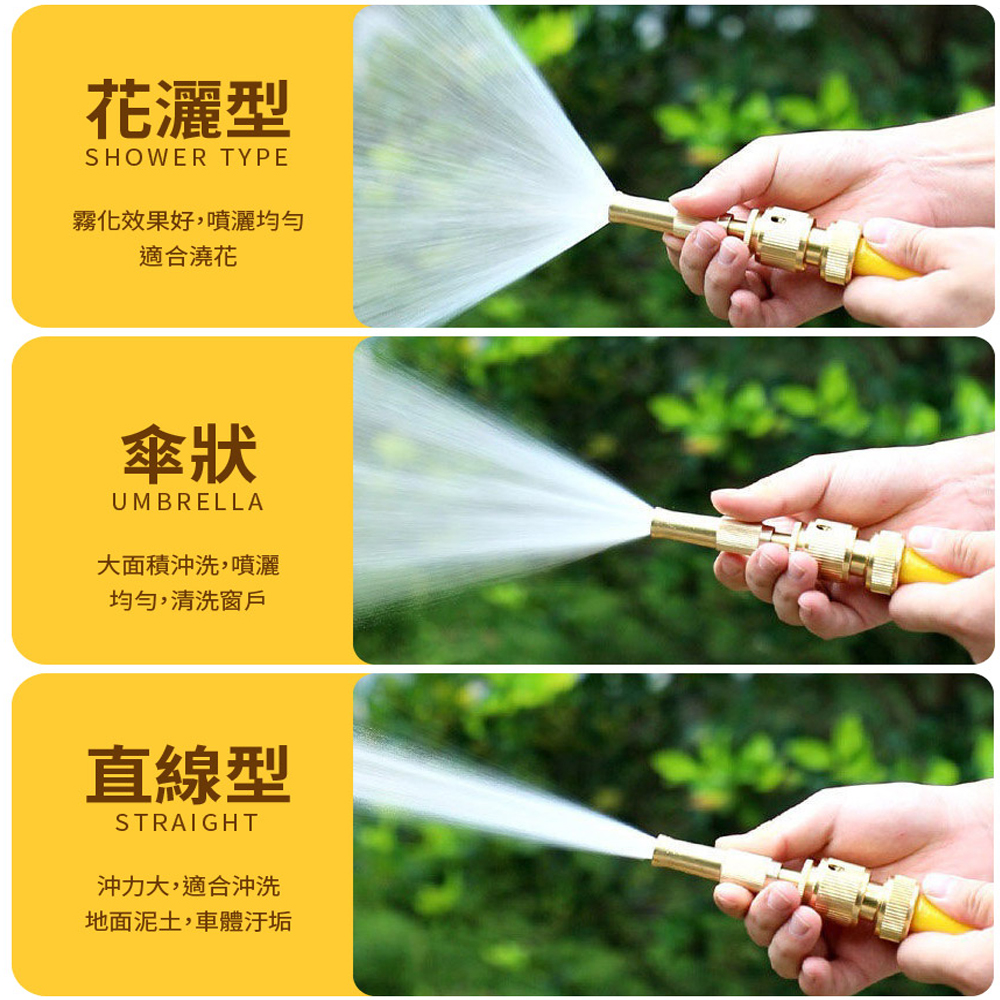 花灑型
SHOWER TYPE

霧化效果好,噴灑均勻
適合澆花

傘狀
UMBRELLA

大面積沖洗,噴灑
均勻,清洗窗戶

直線型
STRAIGHT

沖力大,適合沖洗
地面泥土,車體汙垢