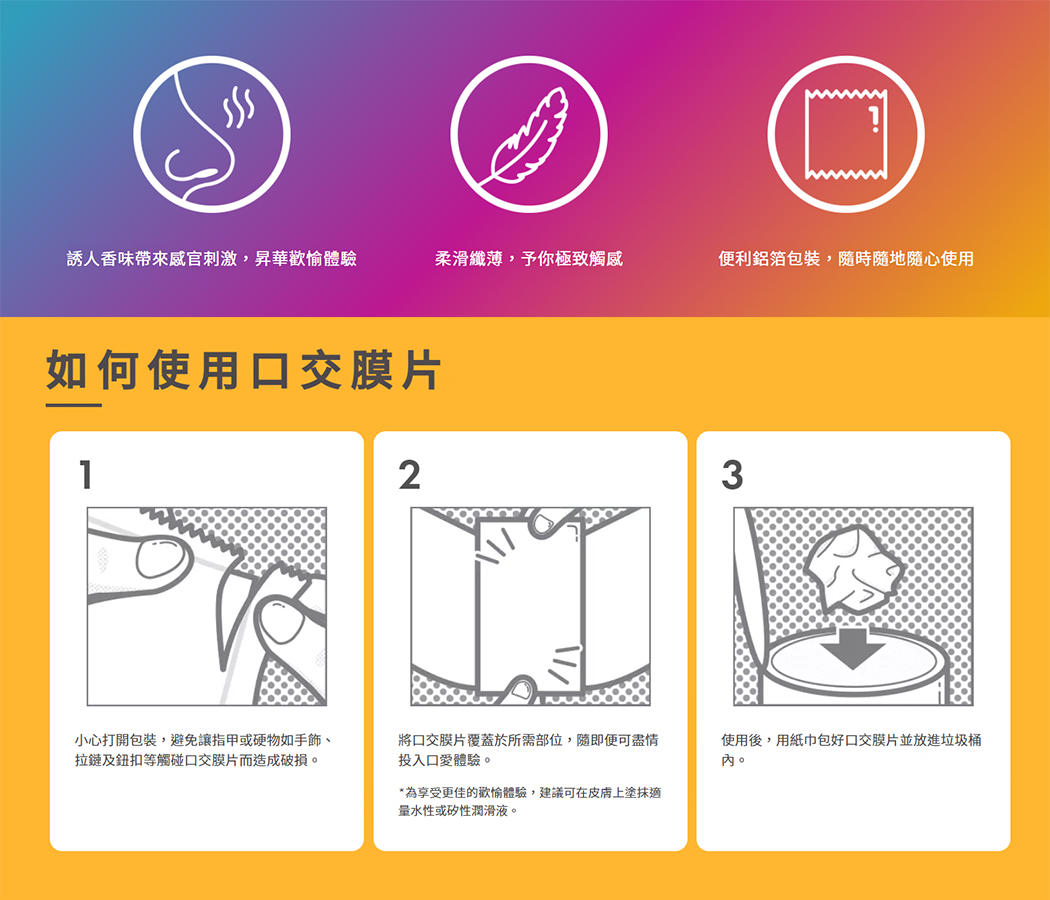 誘人香味帶來感官刺激，昇華歡愉體驗

柔滑纖薄，予你極致觸感

便利鋁箔包裝，隨時隨地隨心使用

如何使用口交膜片

1

小心打開包裝，避免讓指甲或硬物如手飾、拉鏈及鈕扣等觸碰口交膜片而造成破損。

2

將口交膜片覆蓋於所需部位，隨即便可盡情投入口愛體驗。

*為享受更佳的歡愉體驗，建議可在皮膚上塗抹適量水性或矽性潤滑液。

3

使用後，用紙巾包好口交膜片並放進垃圾桶內。