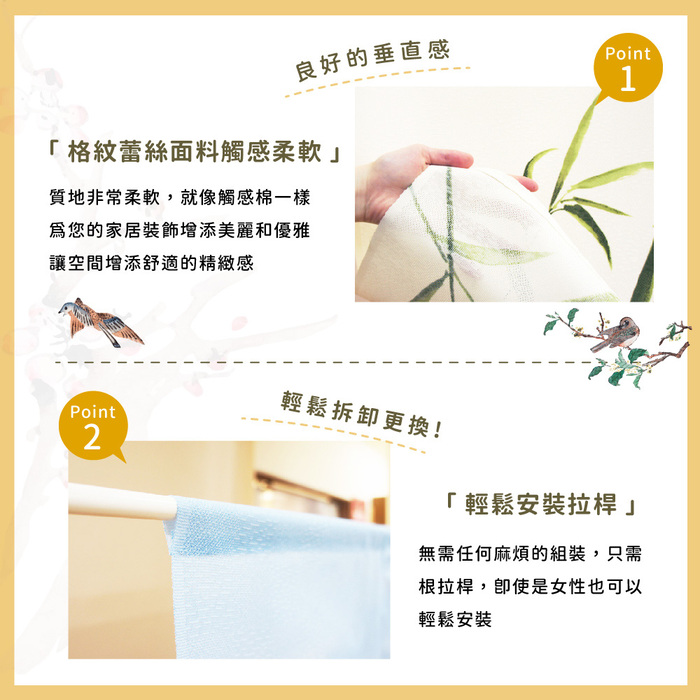 良好的垂直感

Point 1

「格紋蕾絲面料觸感柔軟」

質地非常柔軟，就像觸感棉一樣
爲您的家居裝飾增添美麗和優雅
讓空間增添舒適的精緻感

Point 2

輕鬆拆卸更換!

「輕鬆安裝拉桿」

無需任何麻煩的組裝，只需
根拉桿，即使是女性也可以
輕鬆安裝