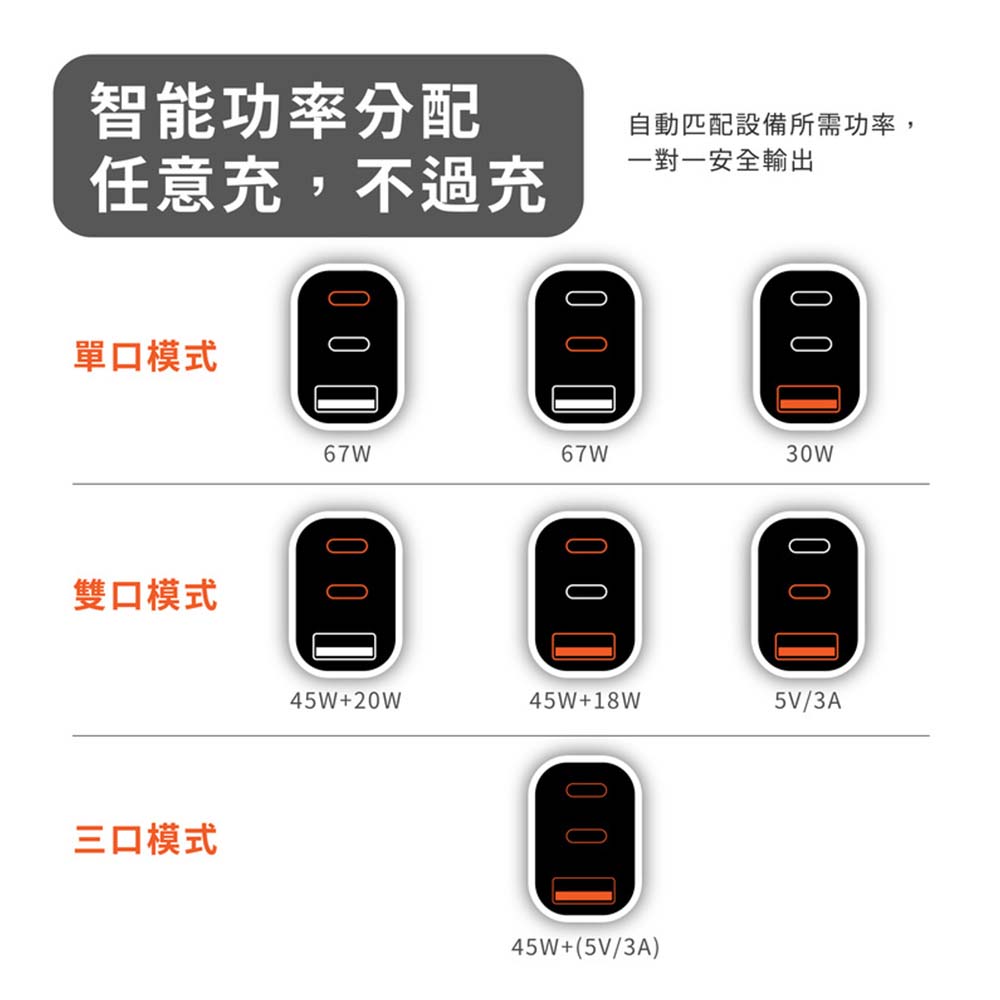 智能功率分配
任意充，不過充

自動匹配設備所需功率，
一對一安全輸出

單口模式

67W

67W

30W

雙口模式

45W+20W

45W+18W

5V/3A

三口模式

45W+(5V/3A)