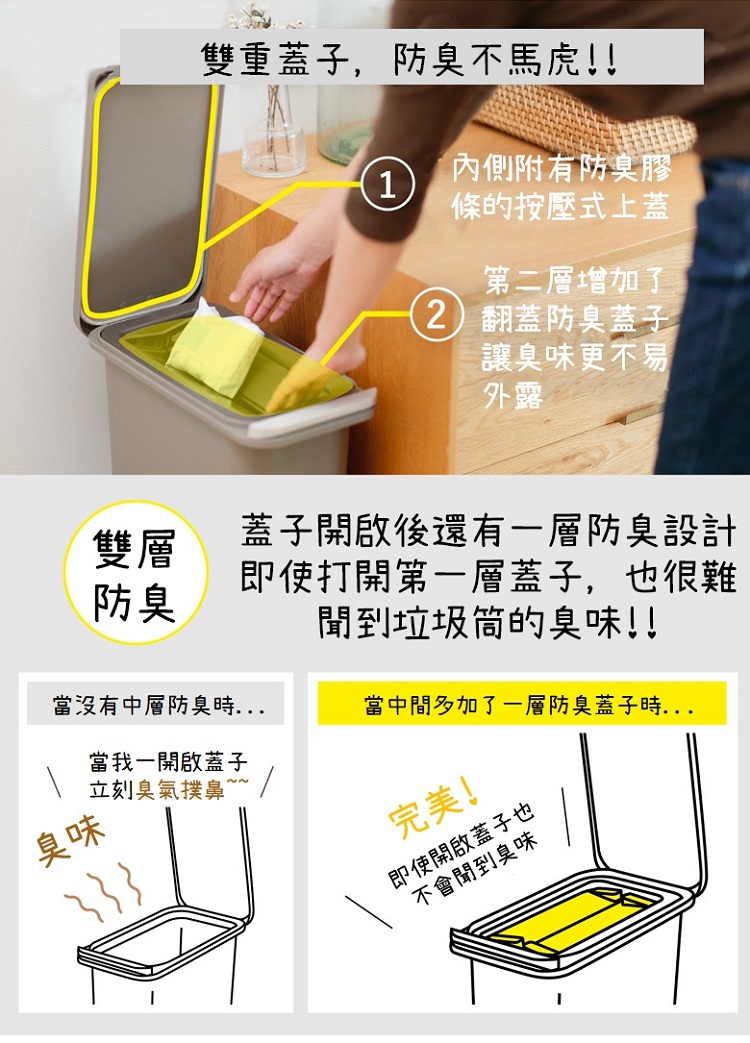 雙重蓋子，防臭不馬虎!!

① 內側附有防臭膠條的按壓式上蓋

② 第二層增加了翻蓋防臭蓋子讓臭味更不易外露

雙層防臭

蓋子開啟後還有一層防臭設計
即使打開第一層蓋子，也很難聞到垃圾筒的臭味!!

當沒有中層防臭時...

當我一開啟蓋子
立刻臭氣撲鼻~~

臭味

當中間多加了一層防臭蓋子時...

完美!

即使開啟蓋子也不會聞到臭味