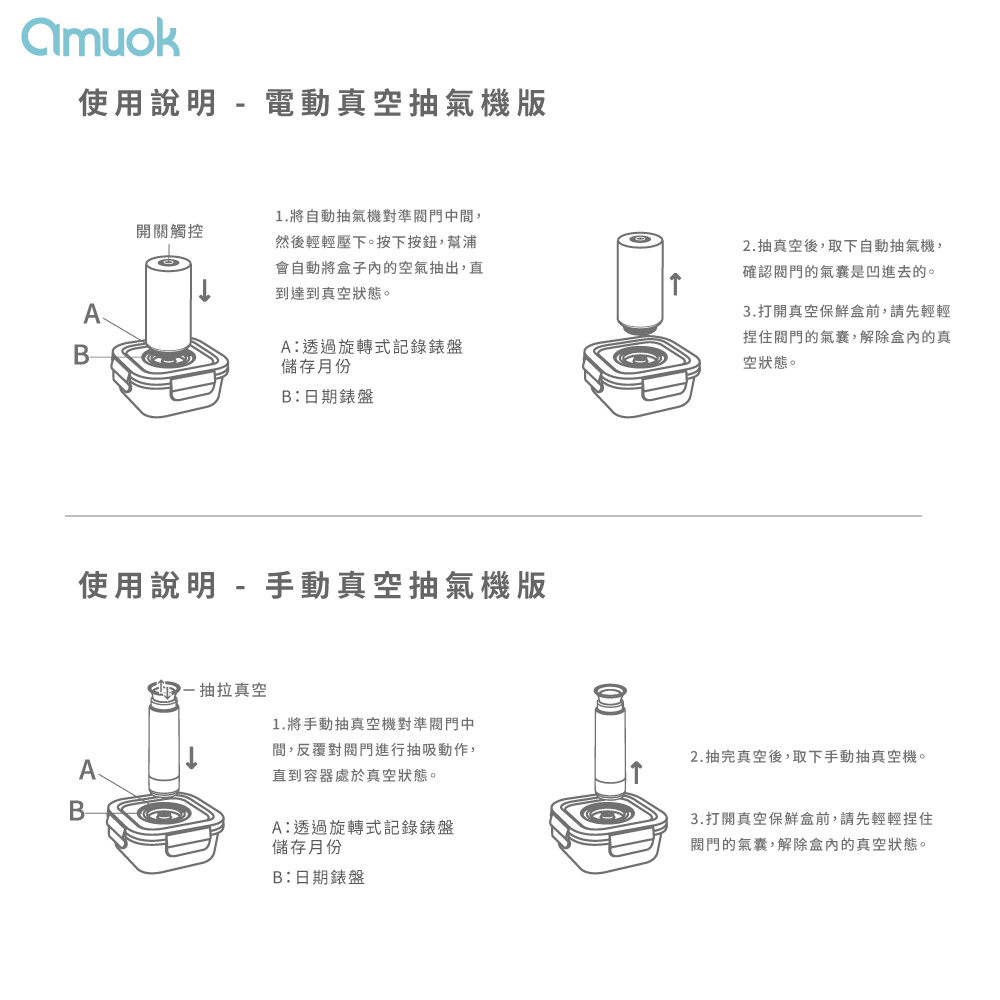 amuok

使用說明 - 電動真空抽氣機版

開關觸控

A

B

1.將自動抽氣機對準閥門中間，然後輕輕壓下。按下按鈕，幫浦會自動將盒子內的空氣抽出，直到達到真空狀態。

A：透過旋轉式記錄錶盤儲存月份

B：日期錶盤

2.抽真空後，取下自動抽氣機，確認閥門的氣囊是凹進去的。

3.打開真空保鮮盒前，請先輕輕捏住閥門的氣囊，解除盒內的真空狀態。

使用說明 - 手動真空抽氣機版

抽拉真空

A

B

1.將手動抽真空機對準閥門中間，反覆對閥門進行抽吸動作，直到容器處於真空狀態。

A：透過旋轉式記錄錶盤儲存月份

B：日期錶盤

2.抽完真空後，取下手動抽真空機。

3.打開真空保鮮盒前，請先輕輕捏住閥門的氣囊，解除盒內的真空狀態。