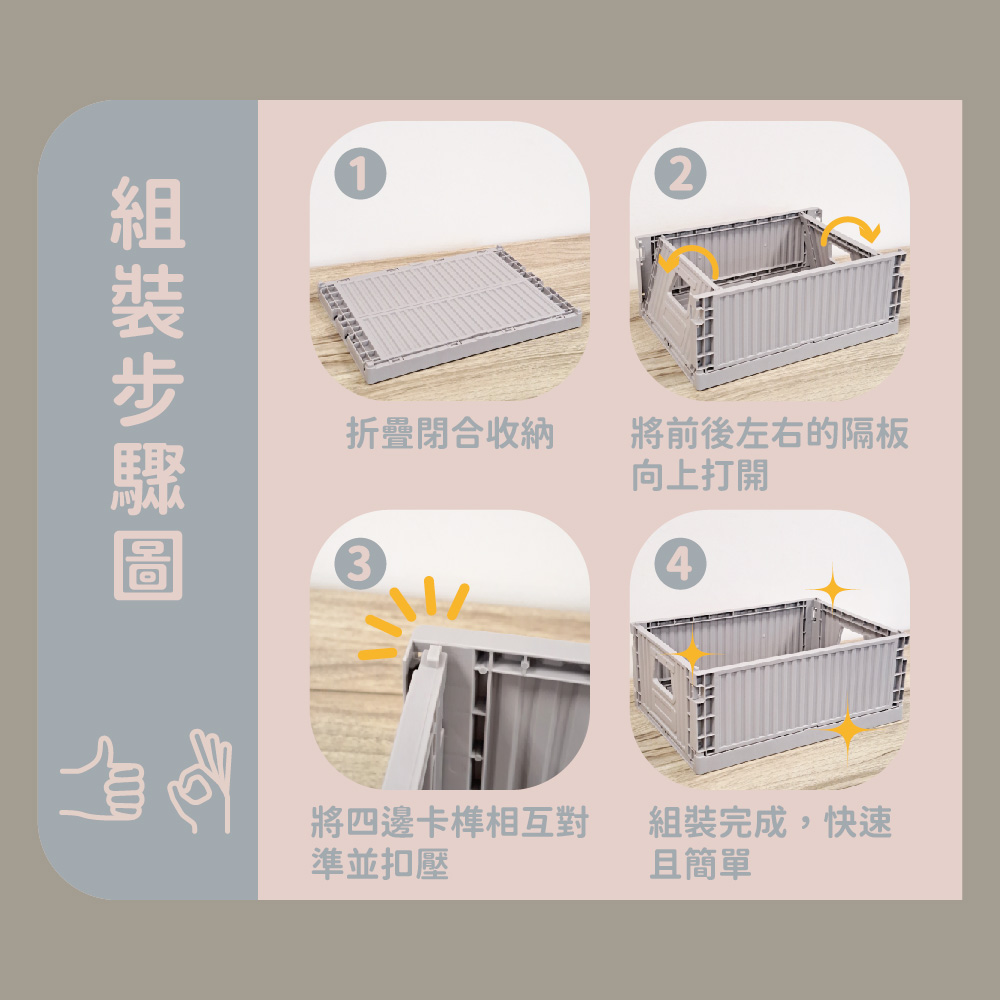 組裝步驟圖

1
折疊閉合收納

2
將前後左右的隔板向上打開

3
將四邊卡榫相互對準並扣壓

4
組裝完成，快速且簡單