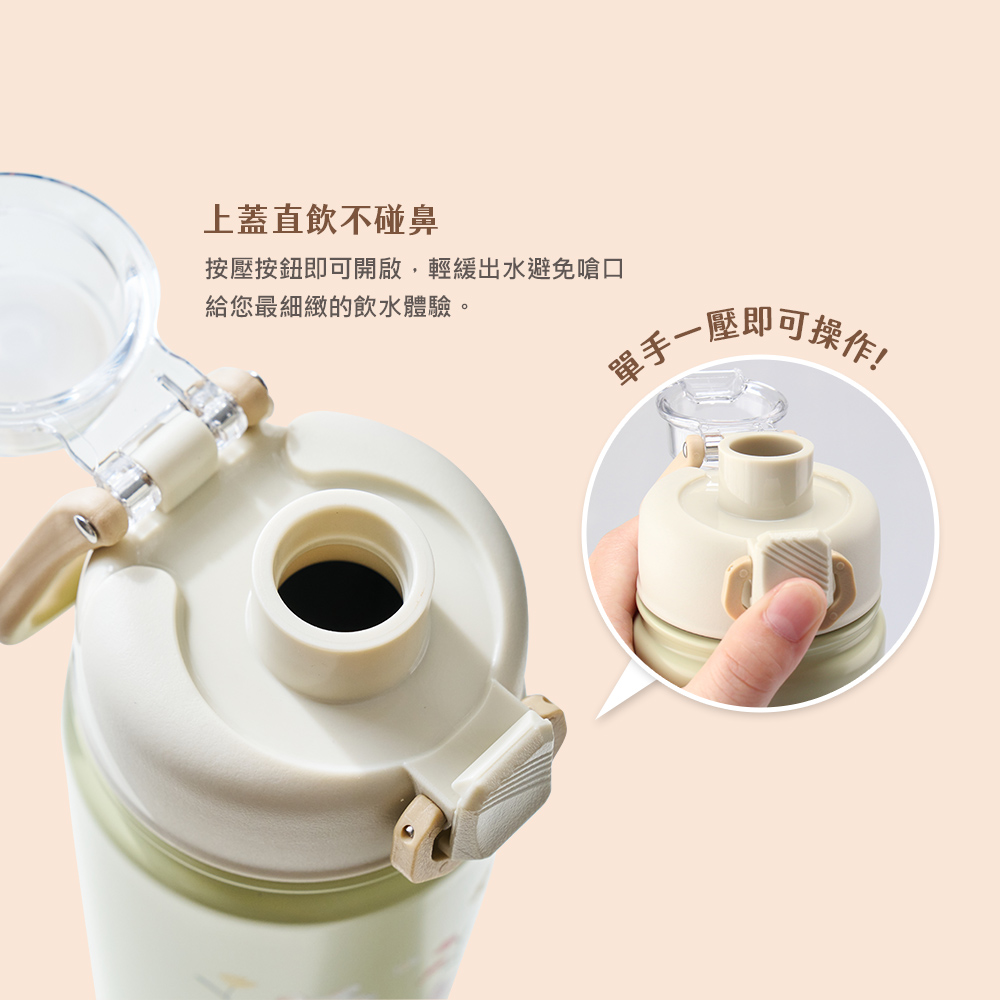 上蓋直飲不碰鼻

按壓按鈕即可開啟，輕緩出水避免嗆口
給您最細緻的飲水體驗。

單手一壓即可操作!